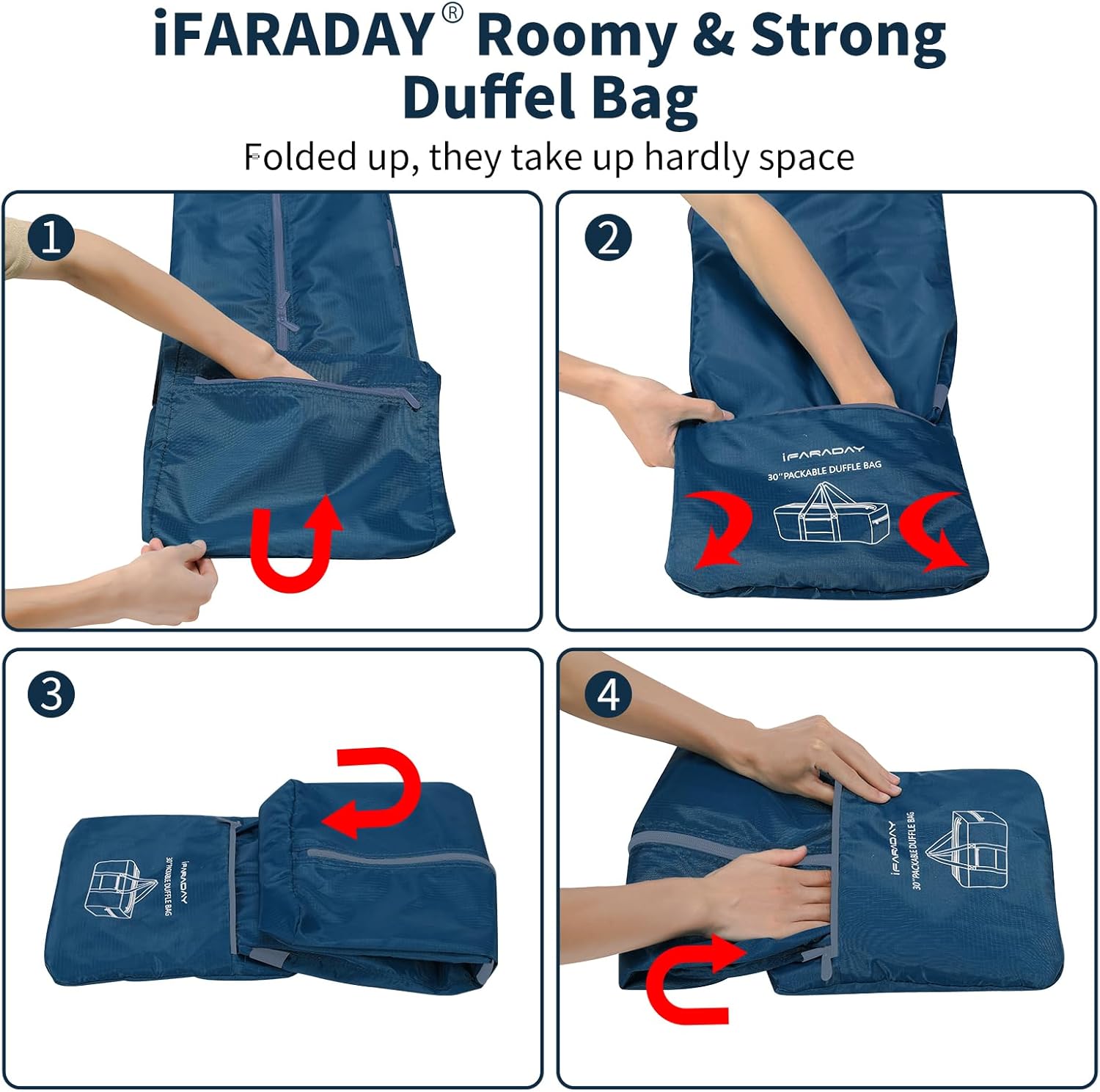 iFARADAY® Roomy & Strong Duffel Bag

Folded up, they take up hardly space

1

2

iFARADAY
30" PACKABLE DUFFLE BAG

3

iFARADAY
30" PACKABLE DUFFLE BAG

4

iFARADAY
30" PACKABLE DUFFLE BAG