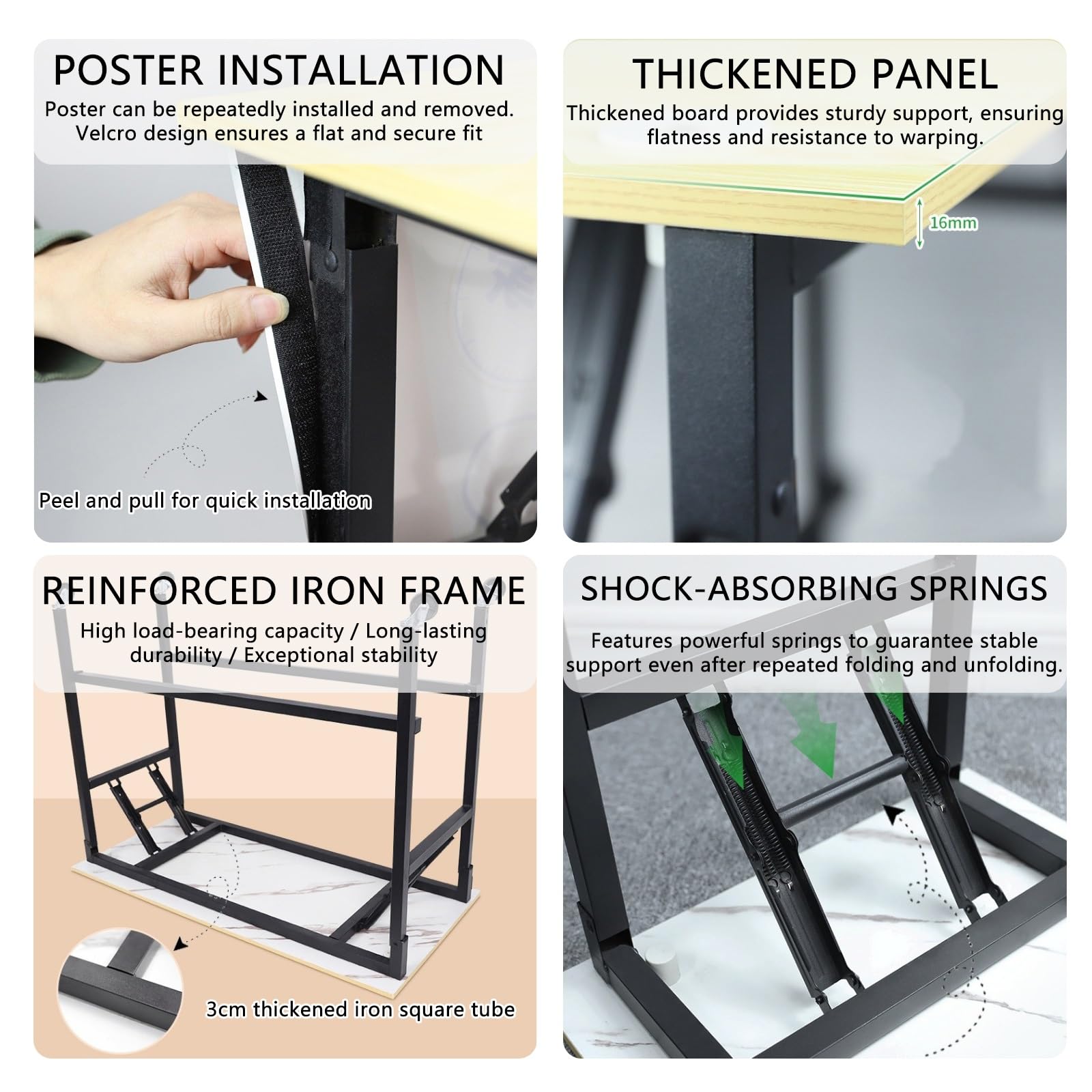 POSTER INSTALLATION
Poster can be repeatedly installed and removed. Velcro design ensures a flat and secure fit

Peel and pull for quick installation

THICKENED PANEL
Thickened board provides sturdy support, ensuring flatness and resistance to warping.

16mm

REINFORCED IRON FRAME
High load-bearing capacity / Long-lasting durability / Exceptional stability

3cm thickened iron square tube

SHOCK-ABSORBING SPRINGS
Features powerful springs to guarantee stable support even after repeated folding and unfolding.