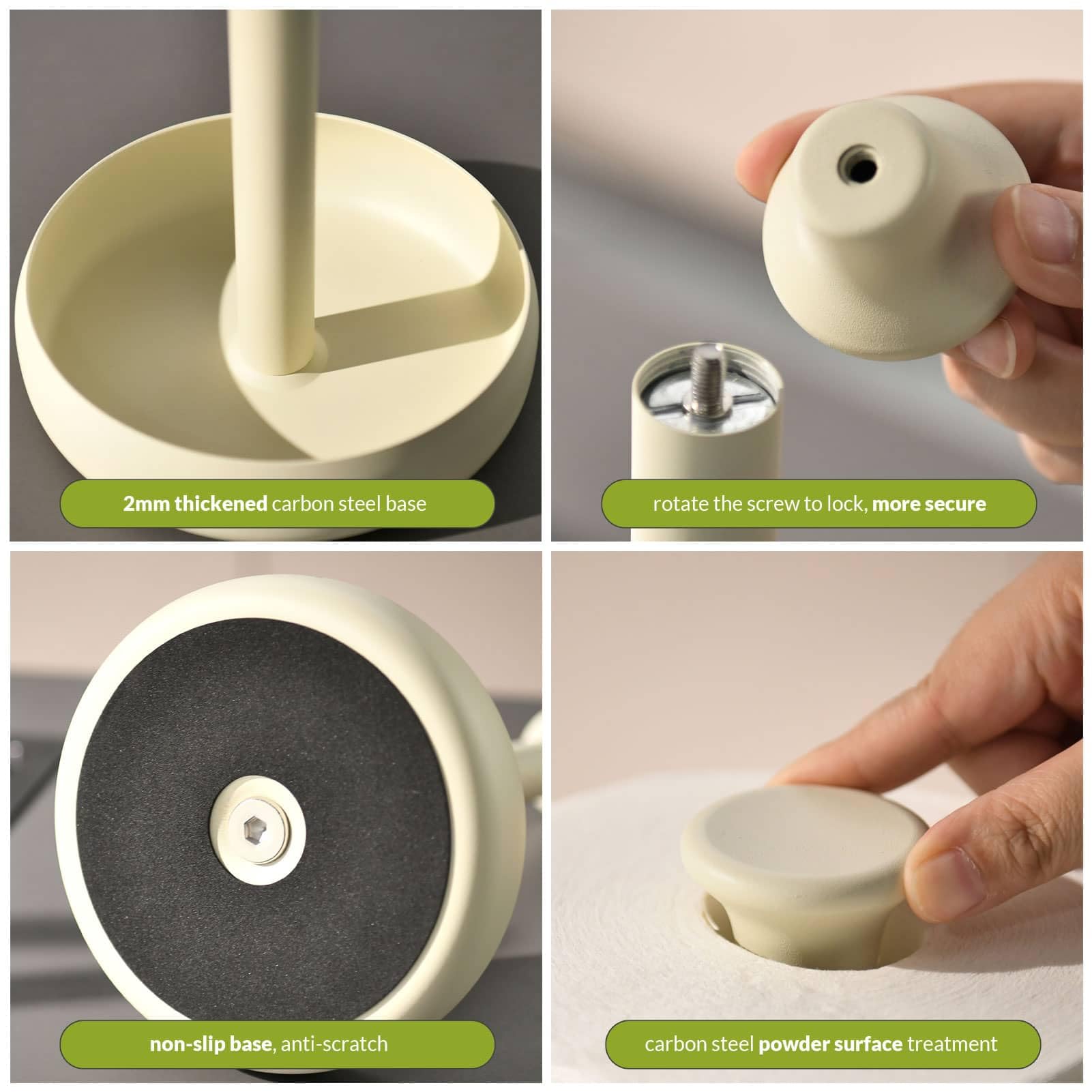 2mm thickened carbon steel base

rotate the screw to lock, more secure

non-slip base, anti-scratch

carbon steel powder surface treatment