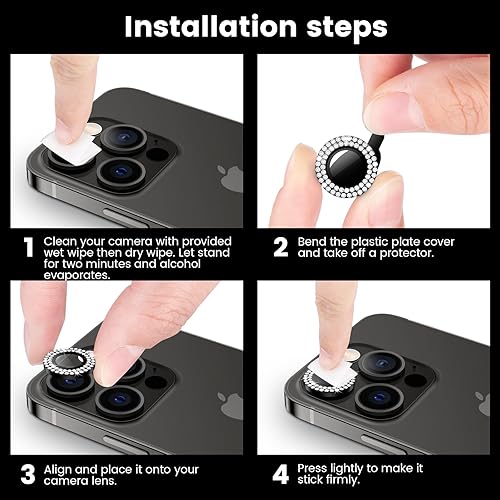 Installation steps

1 Clean your camera with provided wet wipe then dry wipe. Let stand for two minutes and alcohol evaporates.

2 Bend the plastic plate cover and take off a protector.

3 Align and place it onto your camera lens.

4 Press lightly to make it stick firmly.