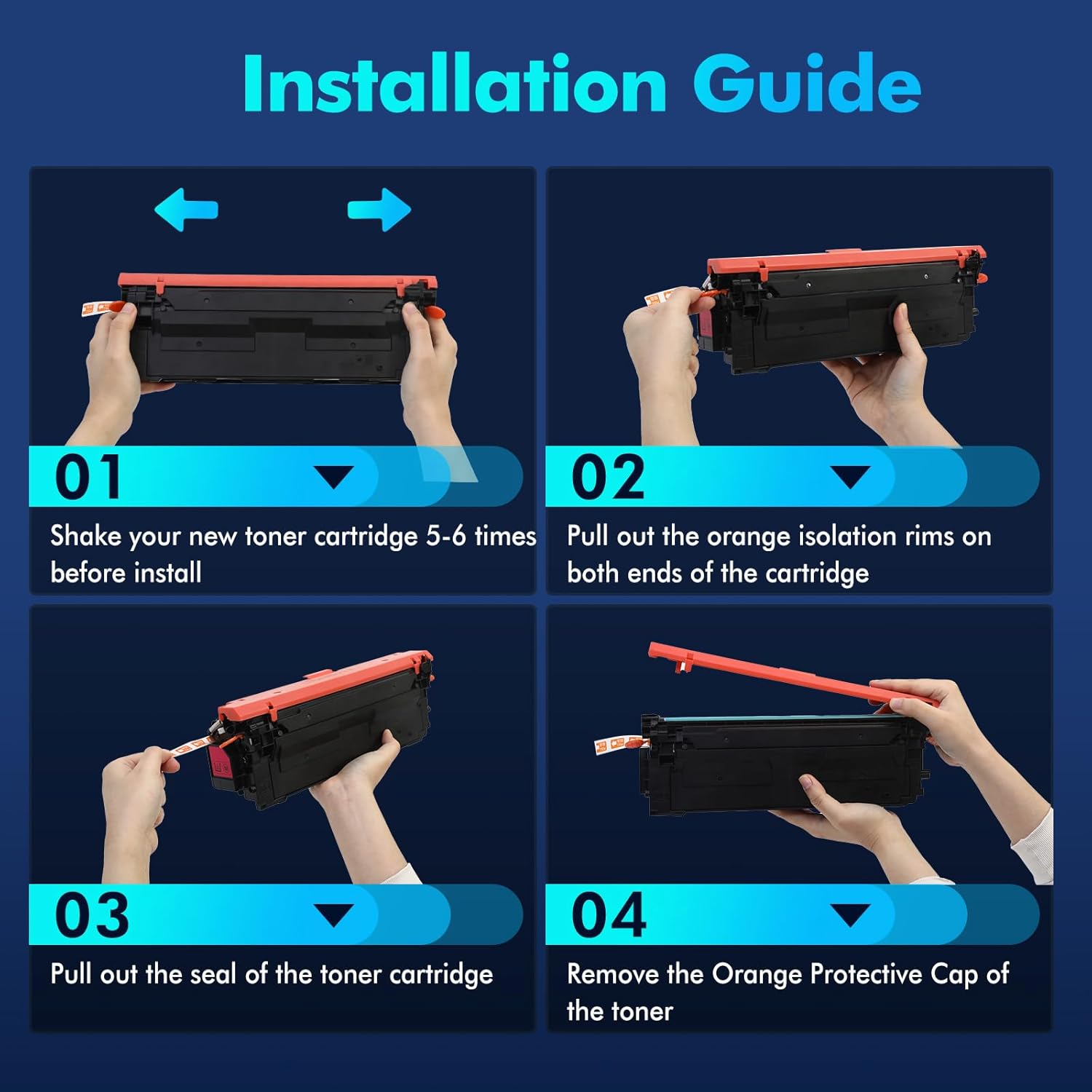 Installation Guide

01

Shake your new toner cartridge 5-6 times before install

02

Pull out the orange isolation rims on both ends of the cartridge

03

Pull out the seal of the toner cartridge

04

Remove the Orange Protective Cap of the toner