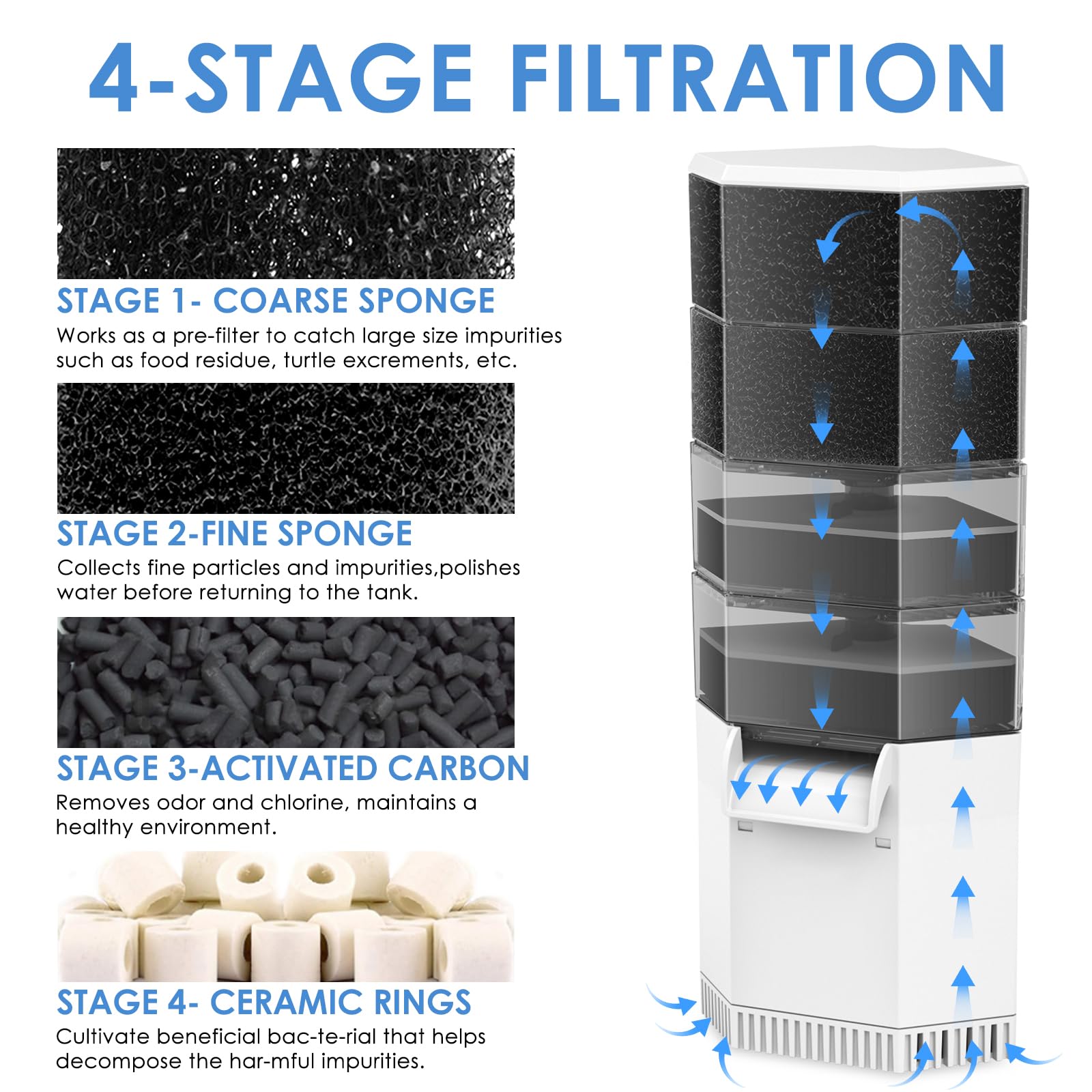 4-STAGE FILTRATION

STAGE 1- COARSE SPONGE
Works as a pre-filter to catch large size impurities such as food residue, turtle excrements, etc.

STAGE 2-FINE SPONGE
Collects fine particles and impurities,polishes water before returning to the tank.

STAGE 3-ACTIVATED CARBON
Removes odor and chlorine, maintains a healthy environment.

STAGE 4- CERAMIC RINGS
Cultivate beneficial bac-te-rial that helps decompose the har-mful impurities.