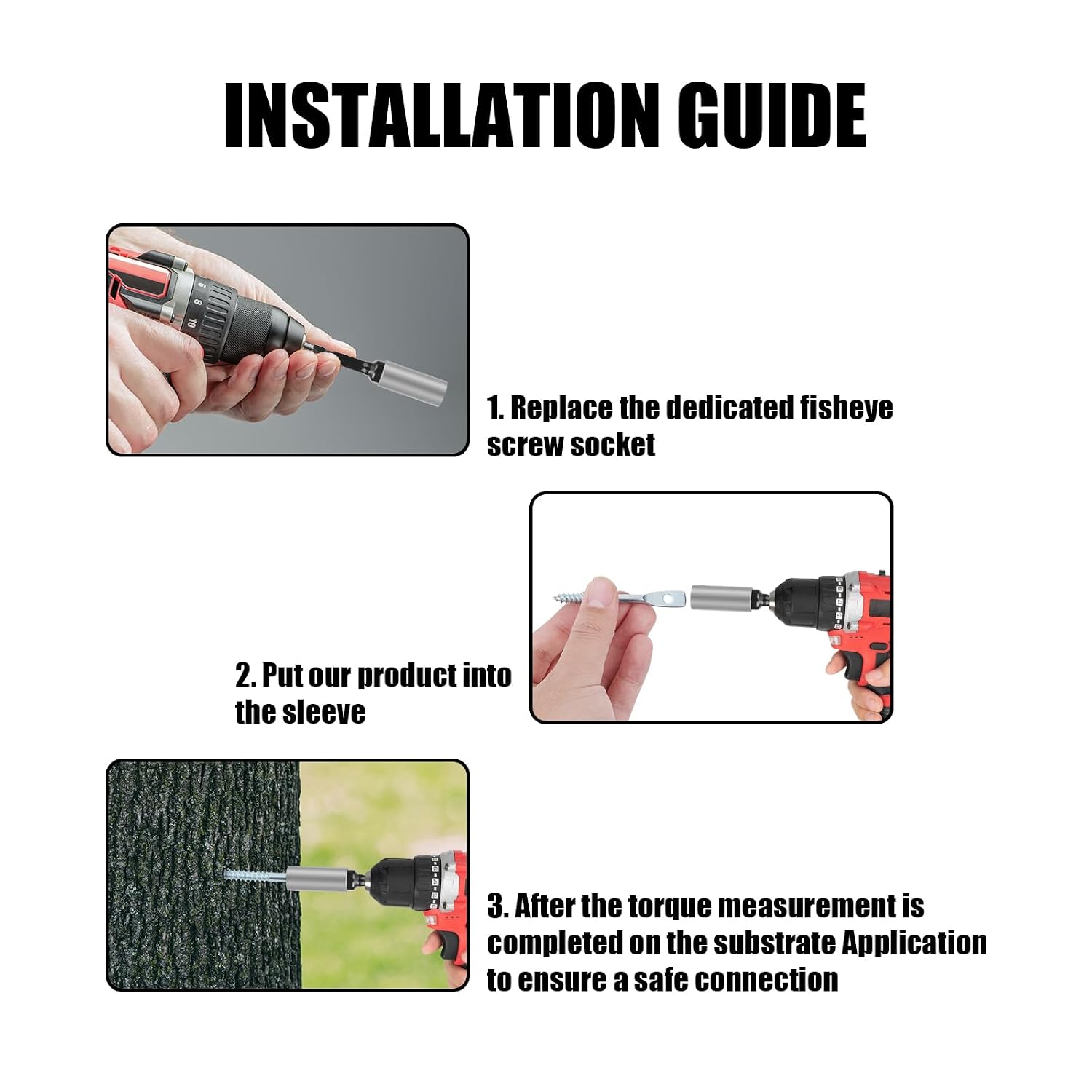 INSTALLATION GUIDE

6
8
10

1. Replace the dedicated fisheye screw socket

2. Put our product into the sleeve

3. After the torque measurement is completed on the substrate Application to ensure a safe connection