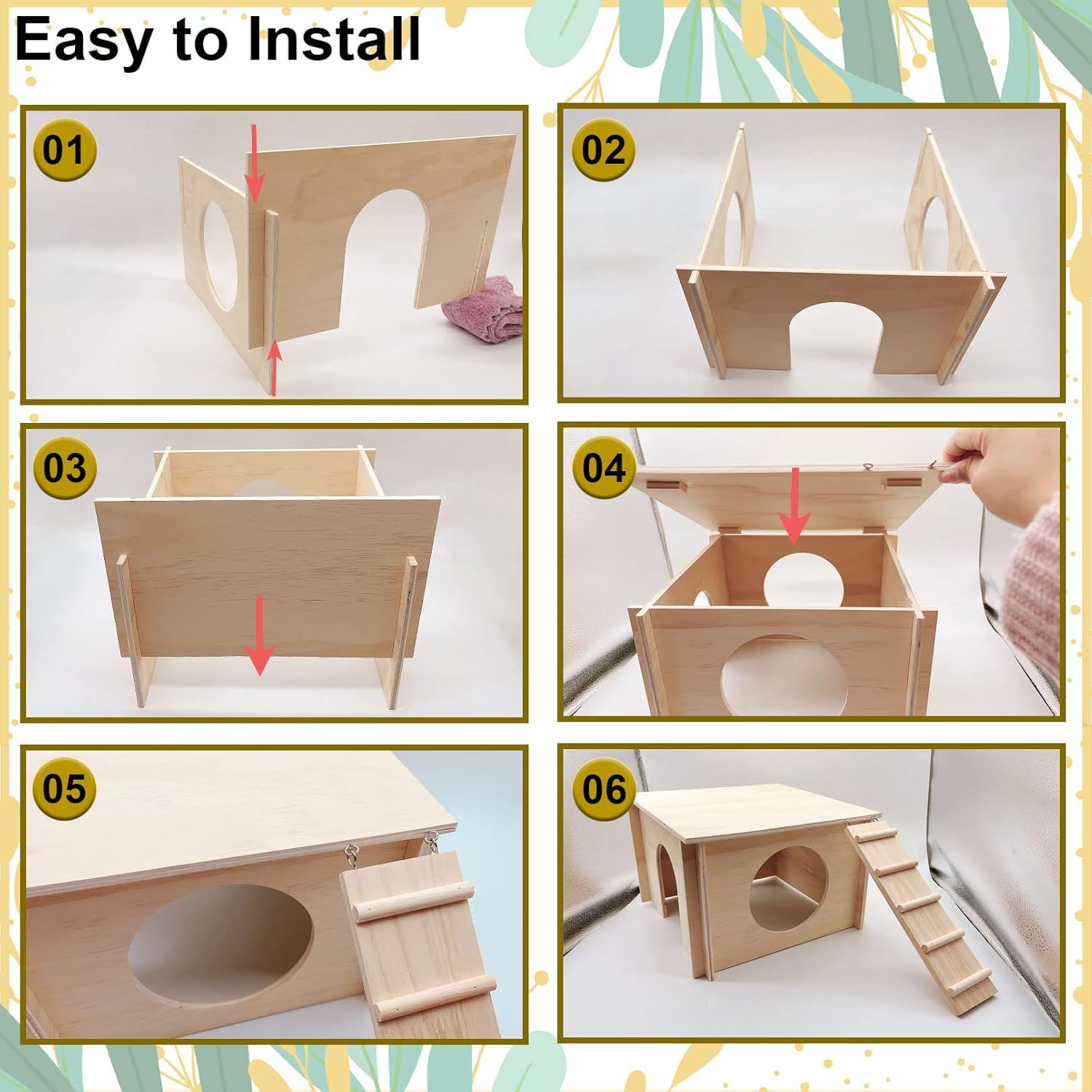 Easy to Install

01

02

03

04

05

06