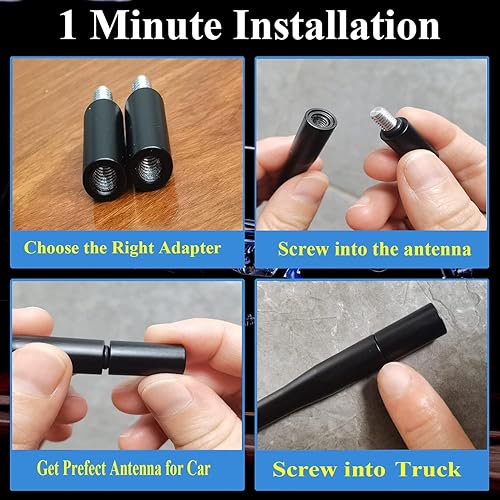 1 Minute Installation

Choose the Right Adapter

Screw into the antenna

Get Prefect Antenna for Car

Screw into Truck