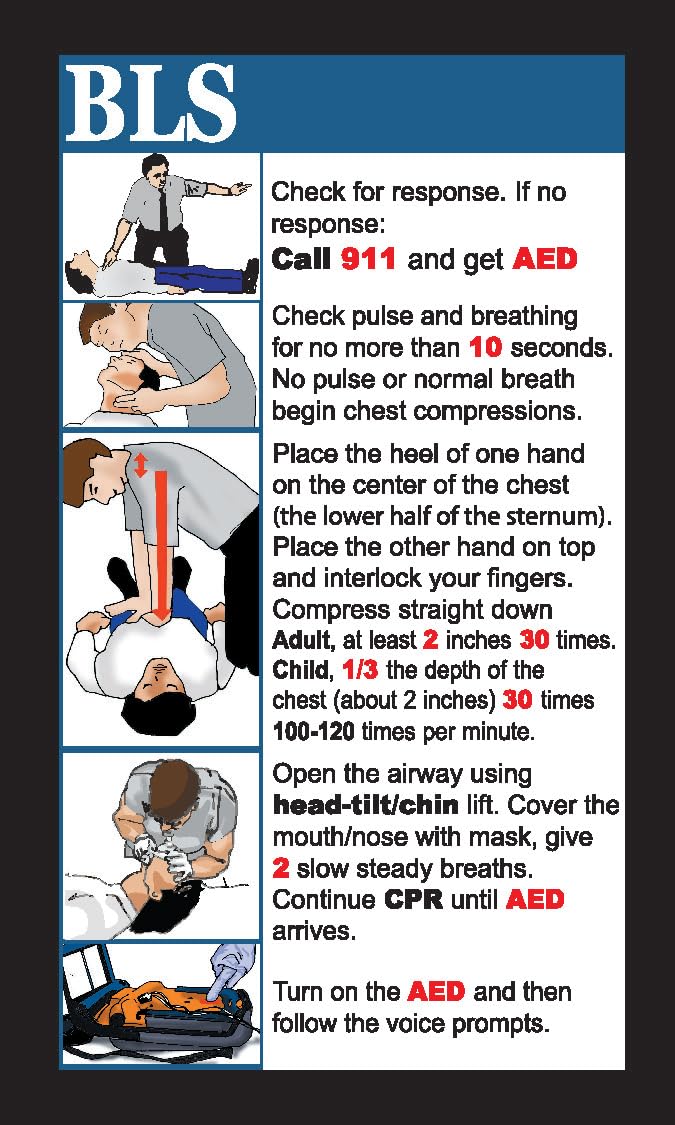 BLS

Check for response. If no response:
Call 911 and get AED

Check pulse and breathing for no more than 10 seconds. No pulse or normal breath begin chest compressions.

Place the heel of one hand on the center of the chest (the lower half of the sternum). Place the other hand on top and interlock your fingers. Compress straight down
Adult, at least 2 inches 30 times.
Child, 1/3 the depth of the chest (about 2 inches) 30 times
100-120 times per minute.

Open the airway using head-tilt/chin lift. Cover the mouth/nose with mask, give 2 slow steady breaths. Continue CPR until AED arrives.

Turn on the AED and then follow the voice prompts.