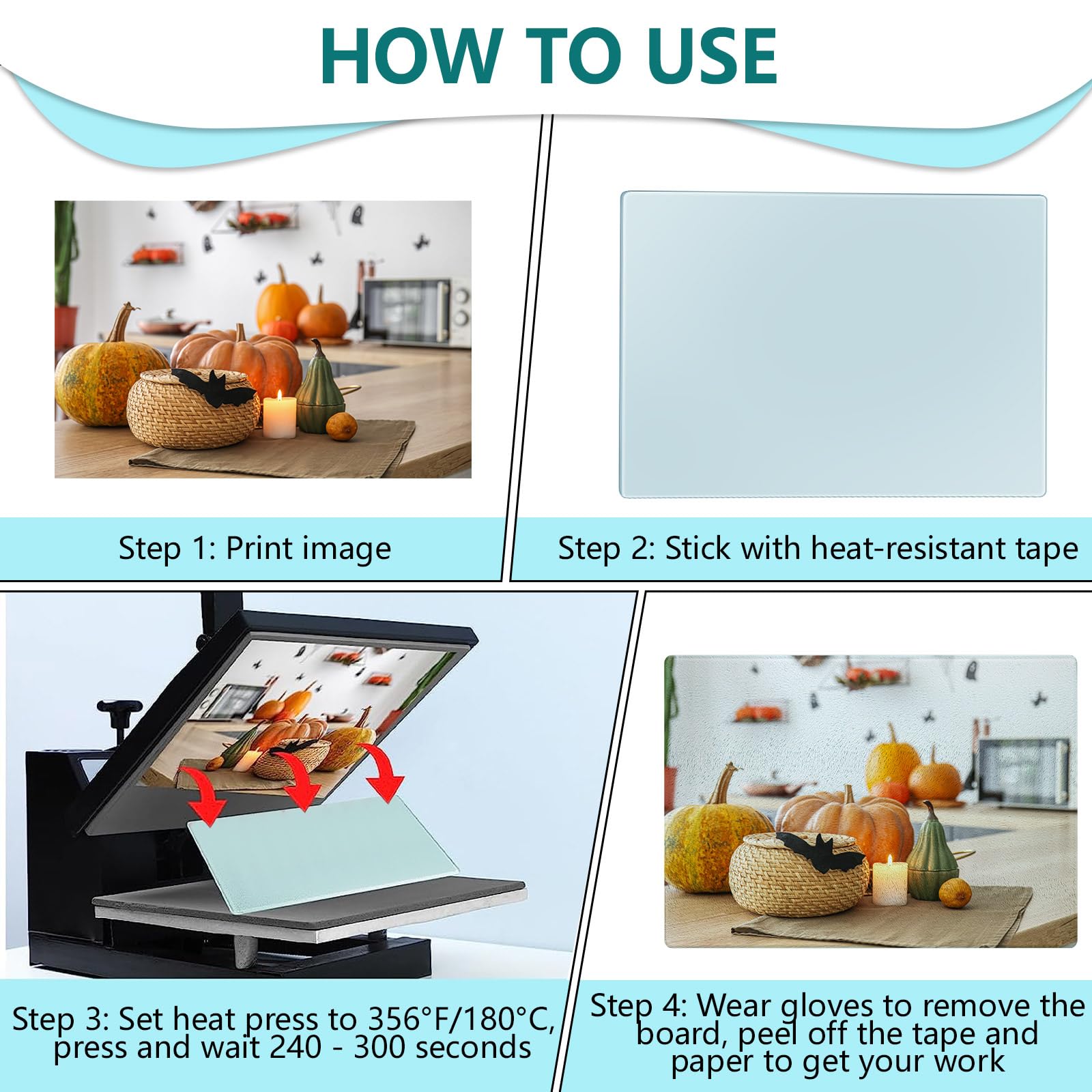 HOW TO USE

Step 1: Print image

Step 2: Stick with heat-resistant tape

Step 3: Set heat press to 356°F/180°C, press and wait 240 - 300 seconds

Step 4: Wear gloves to remove the board, peel off the tape and paper to get your work