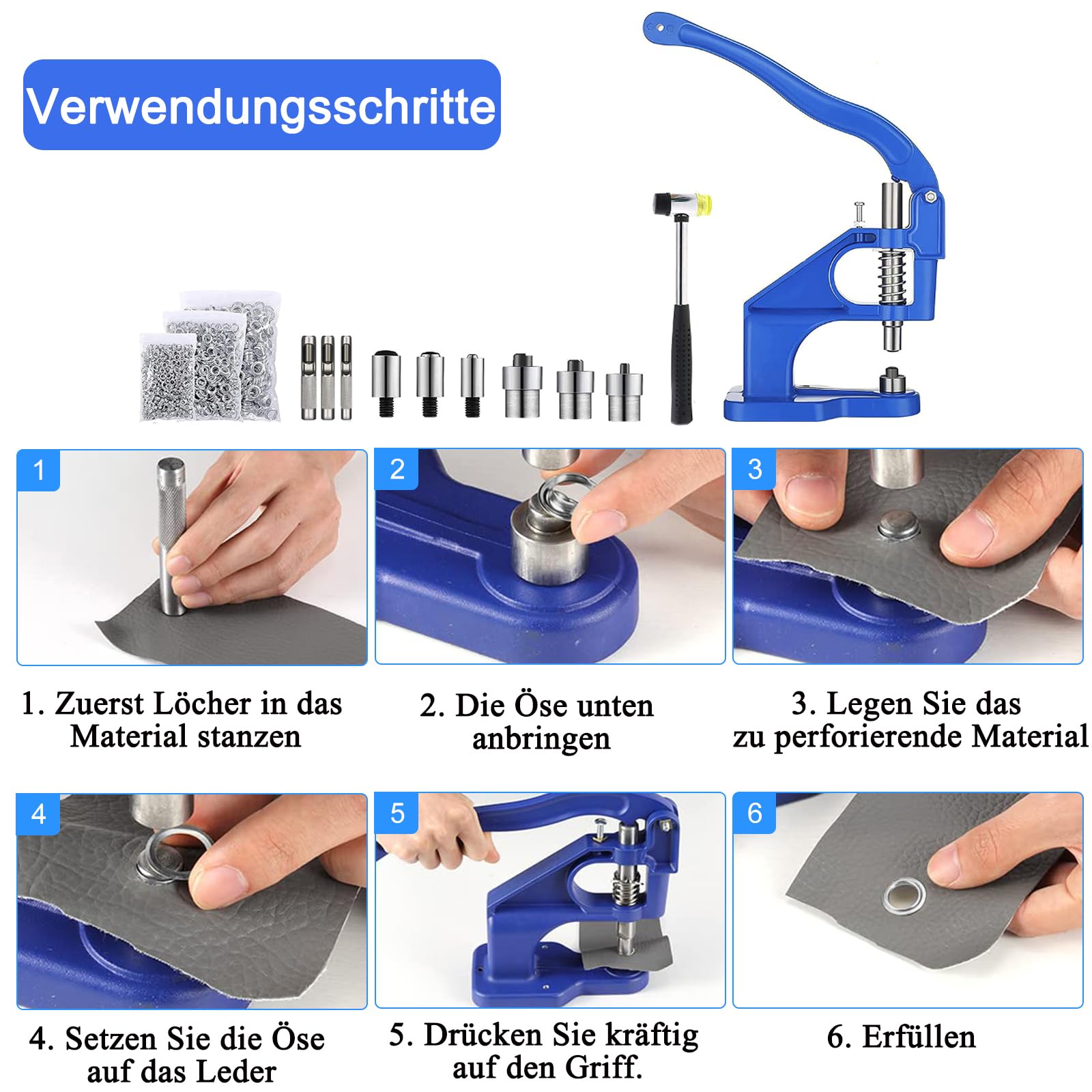 Verwendungsschritte

1

2

3

1. Zuerst Löcher in das Material stanzen

2. Die Öse unten anbringen

3. Legen Sie das zu perforierende Material

4

5

6

4. Setzen Sie die Öse auf das Leder

5. Drücken Sie kräftig auf den Griff.

6. Erfüllen