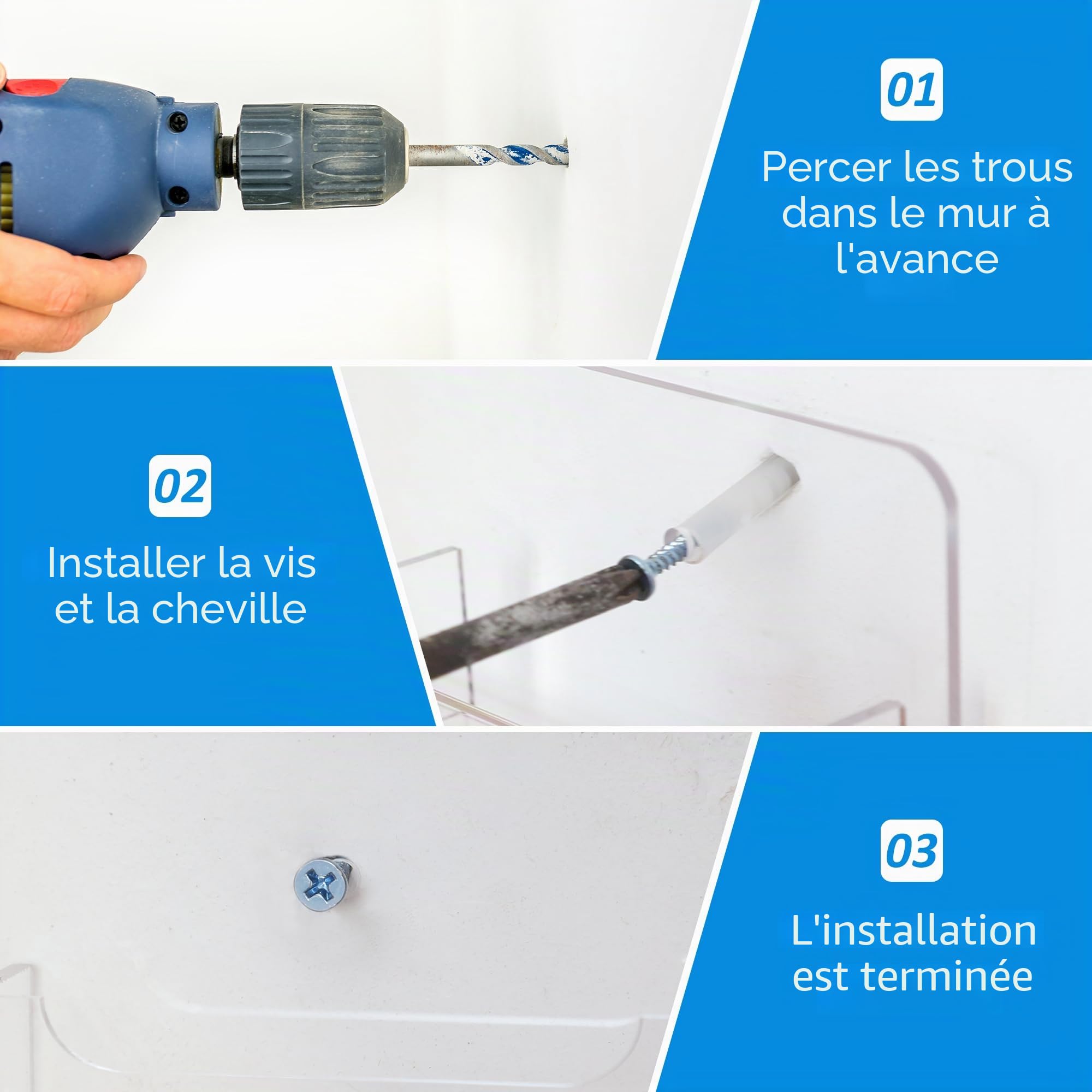 01

Percer les trous dans le mur à l'avance

02

Installer la vis et la cheville

03

L'installation est terminée