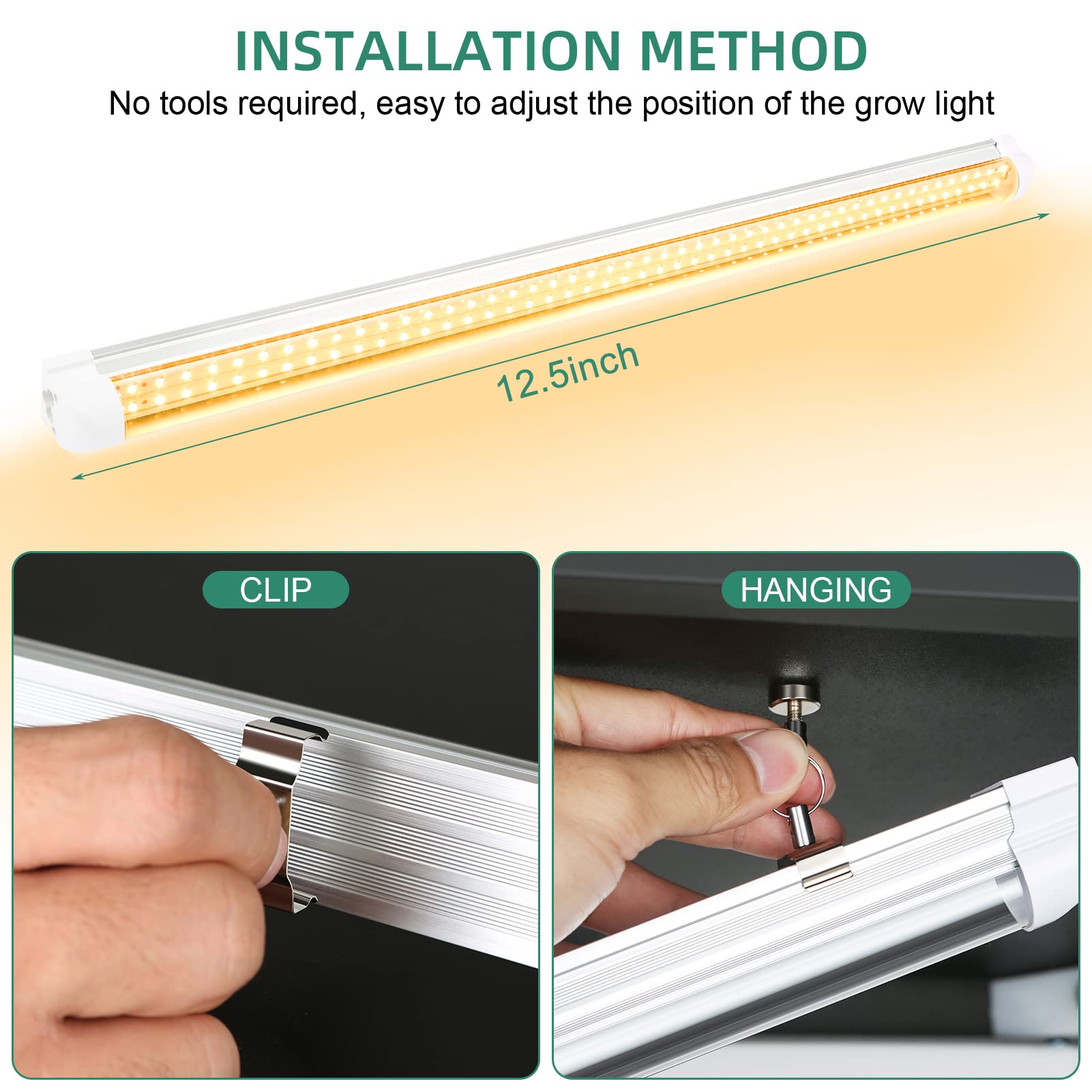 INSTALLATION METHOD

No tools required, easy to adjust the position of the grow light

12.5inch

CLIP

HANGING