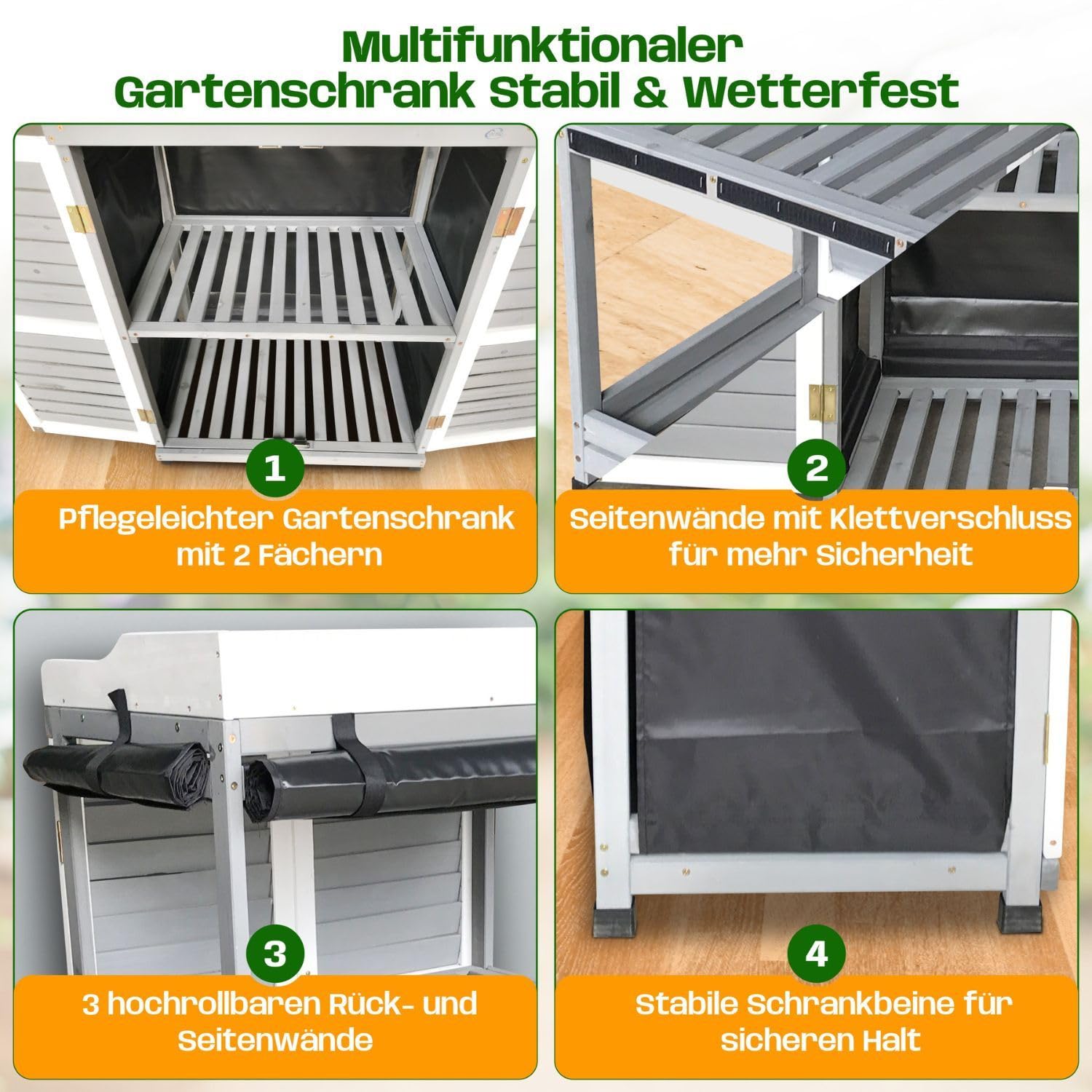 Multifunktionaler Gartenschrank Stabil & Wetterfest

1

Pflegeleichter Gartenschrank mit 2 Fächern

2

Seitenwände mit Klettverschluss für mehr Sicherheit

3

3 hochrollbaren Rück- und Seitenwände

4

Stabile Schrankbeine für sicheren Halt