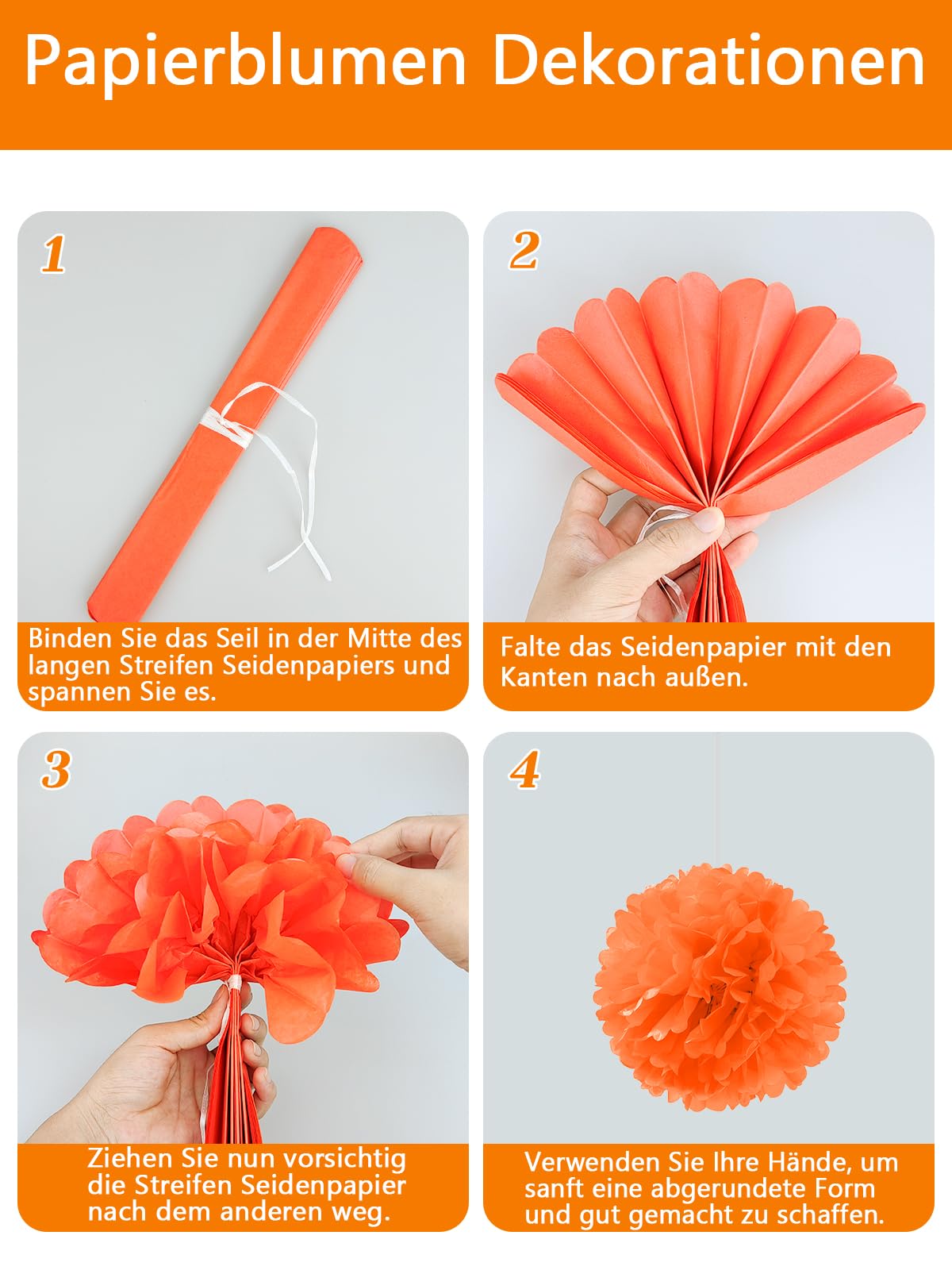 Papierblumen Dekorationen

1

Binden Sie das Seil in der Mitte des langen Streifen Seidenpapiers und spannen Sie es.

2

Falte das Seidenpapier mit den Kanten nach außen.

3

Ziehen Sie nun vorsichtig die Streifen Seidenpapier nach dem anderen weg.

4

Verwenden Sie Ihre Hände, um sanft eine abgerundete Form und gut gemacht zu schaffen.