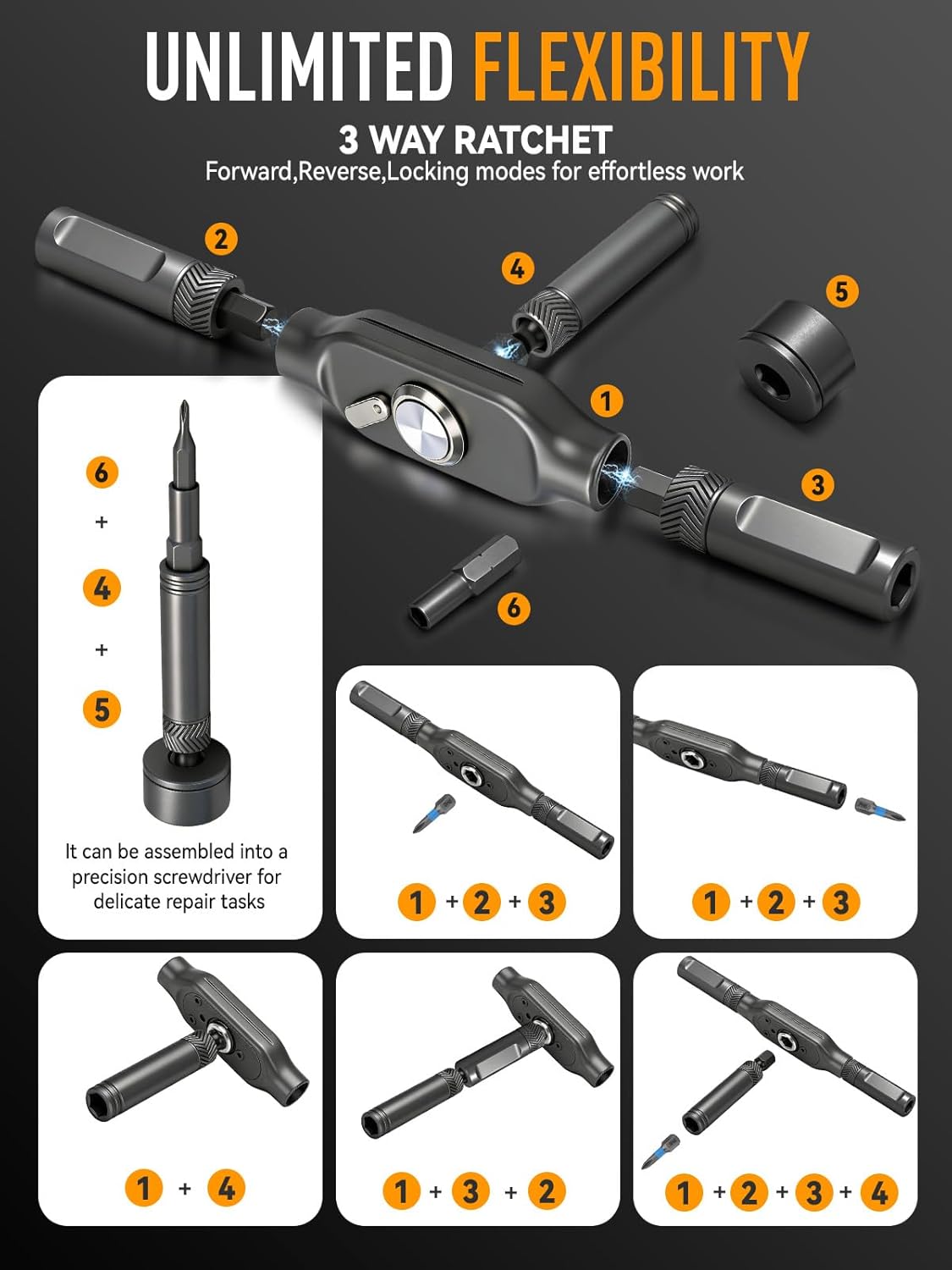 UNLIMITED FLEXIBILITY

3 WAY RATCHET

Forward,Reverse,Locking modes for effortless work

2

4

5

1

3

6

6

+

4

+

5

It can be assembled into a precision screwdriver for delicate repair tasks

1 + 2 + 3

1 + 2 + 3

1 + 4

1 + 3 + 2

1 + 2 + 3 + 4