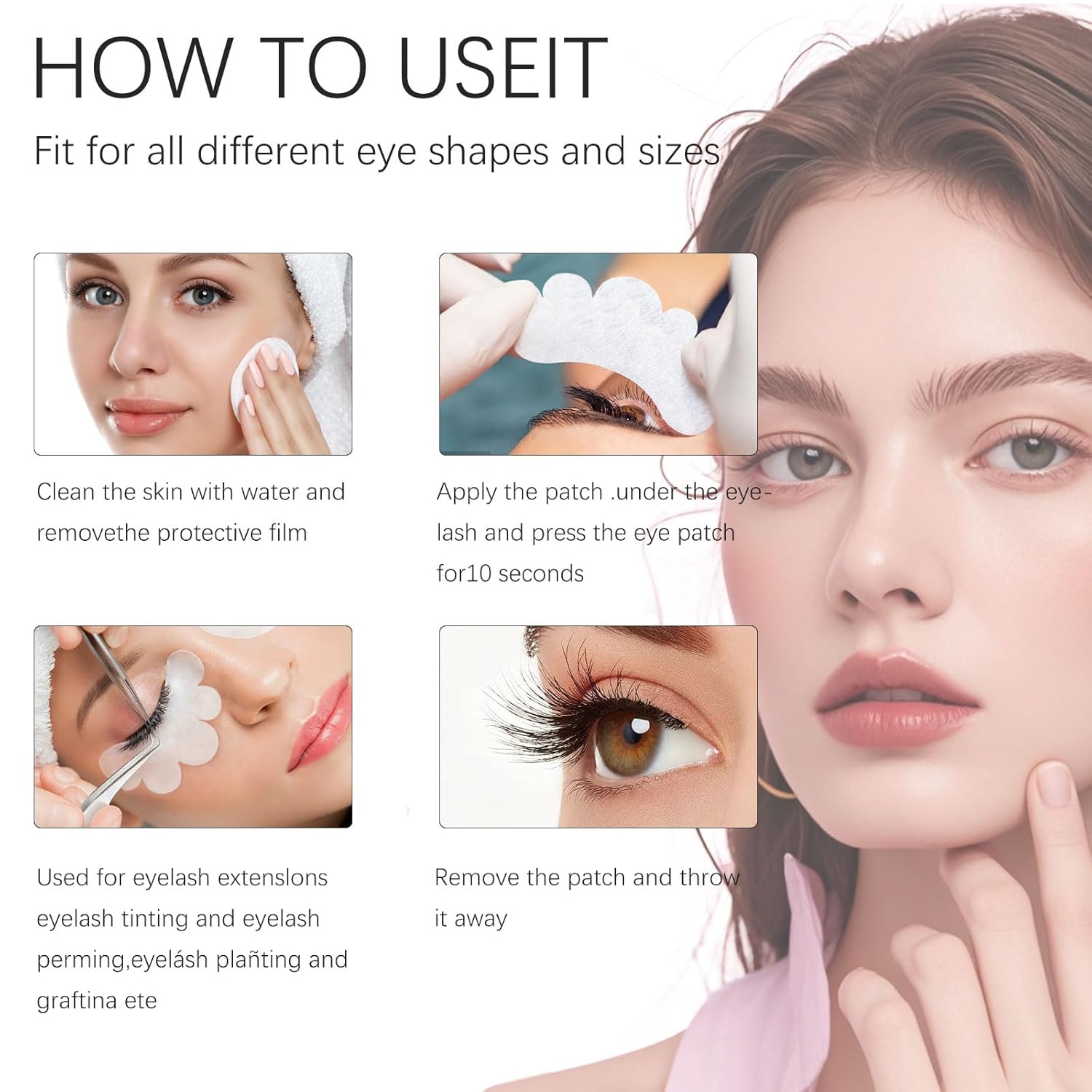 HOW TO USEIT

Fit for all different eye shapes and sizes

Clean the skin with water and removethe protective film

Apply the patch .under the eyelash and press the eye patch for10 seconds

Used for eyelash extenslons eyelash tinting and eyelash perming,eyelásh plañting and graftina ete

Remove the patch and throw it away