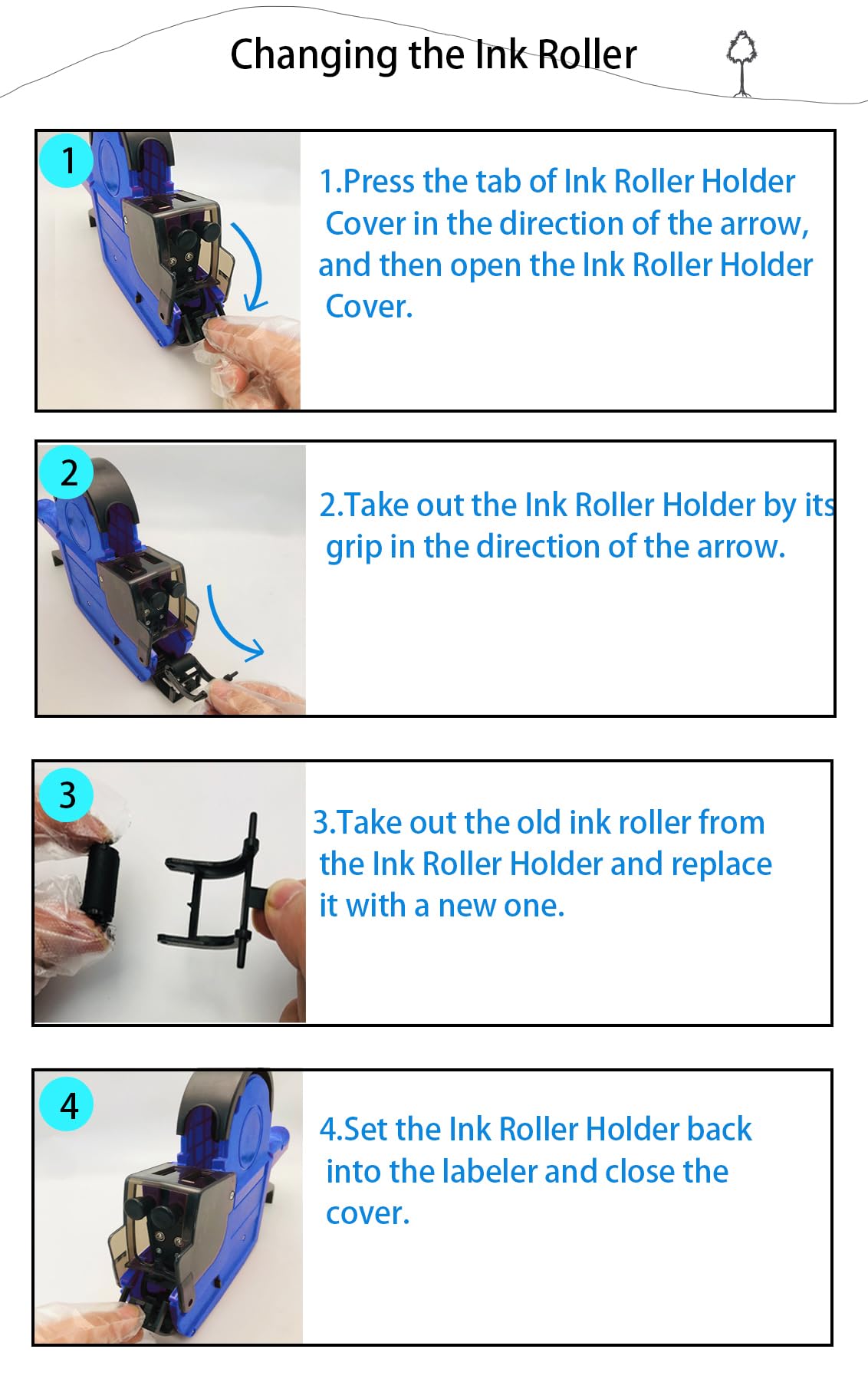 Changing the Ink Roller

1

1.Press the tab of Ink Roller Holder Cover in the direction of the arrow, and then open the Ink Roller Holder Cover.

2

2.Take out the Ink Roller Holder by its grip in the direction of the arrow.

3

3.Take out the old ink roller from the Ink Roller Holder and replace it with a new one.

4

4.Set the Ink Roller Holder back into the labeler and close the cover.