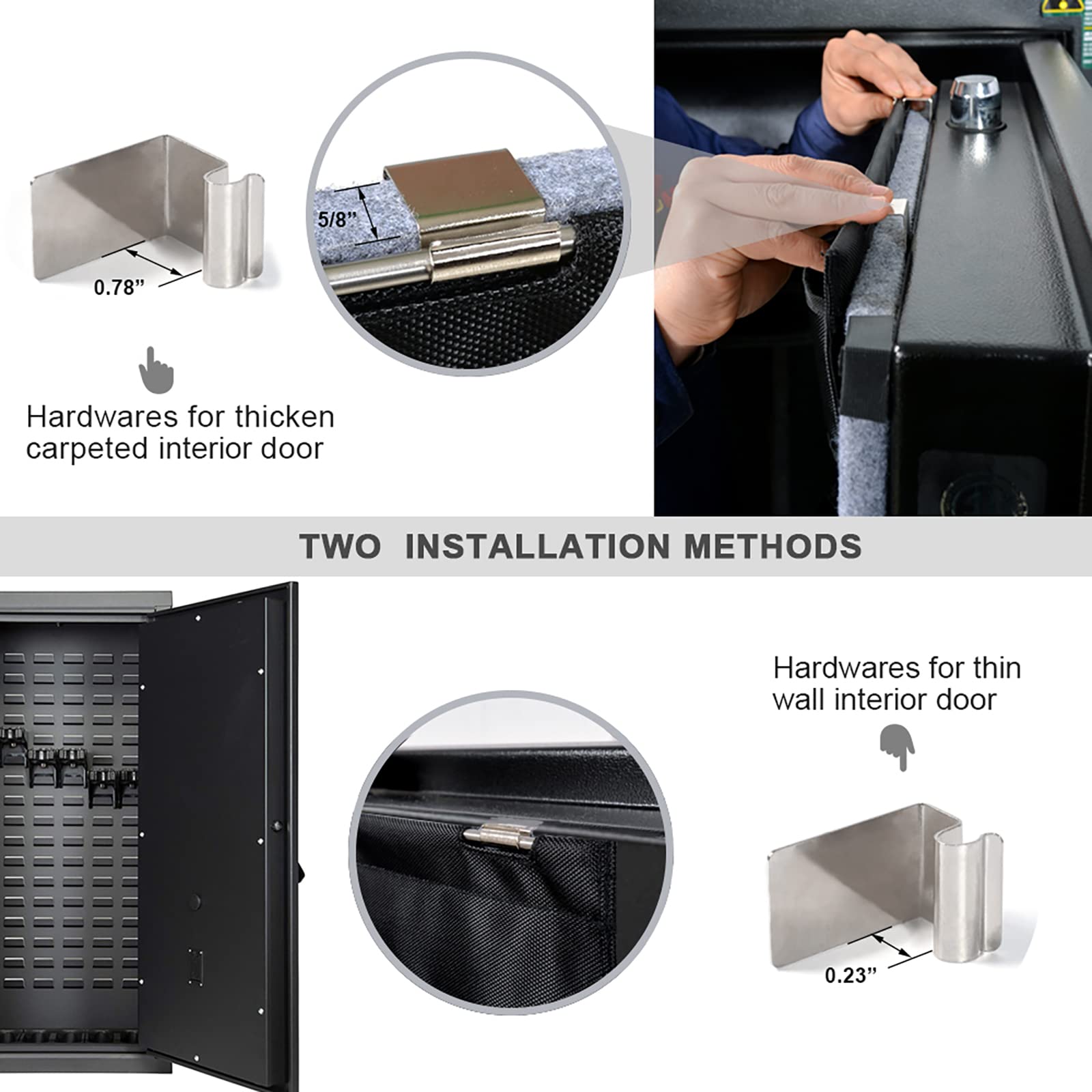 0.78”

5/8”

Hardwares for thicken carpeted interior door

TWO INSTALLATION METHODS

Hardwares for thin wall interior door

0.23”