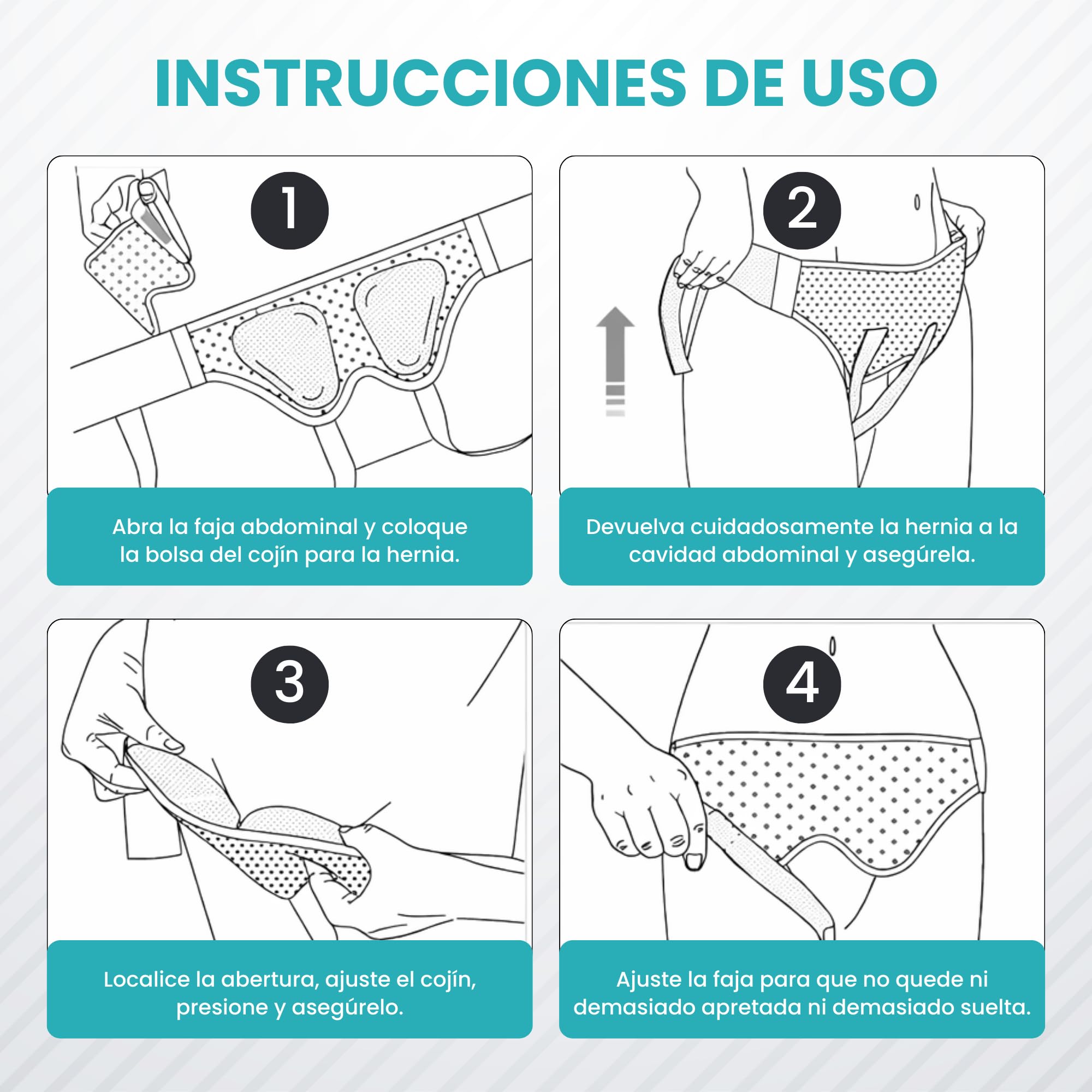 INSTRUCCIONES DE USO

1

Abra la faja abdominal y coloque la bolsa del cojín para la hernia.

2

Devuelva cuidadosamente la hernia a la cavidad abdominal y asegúrela.

3

Localice la abertura, ajuste el cojín, presione y asegúrelo.

4

Ajuste la faja para que no quede ni demasiado apretada ni demasiado suelta.