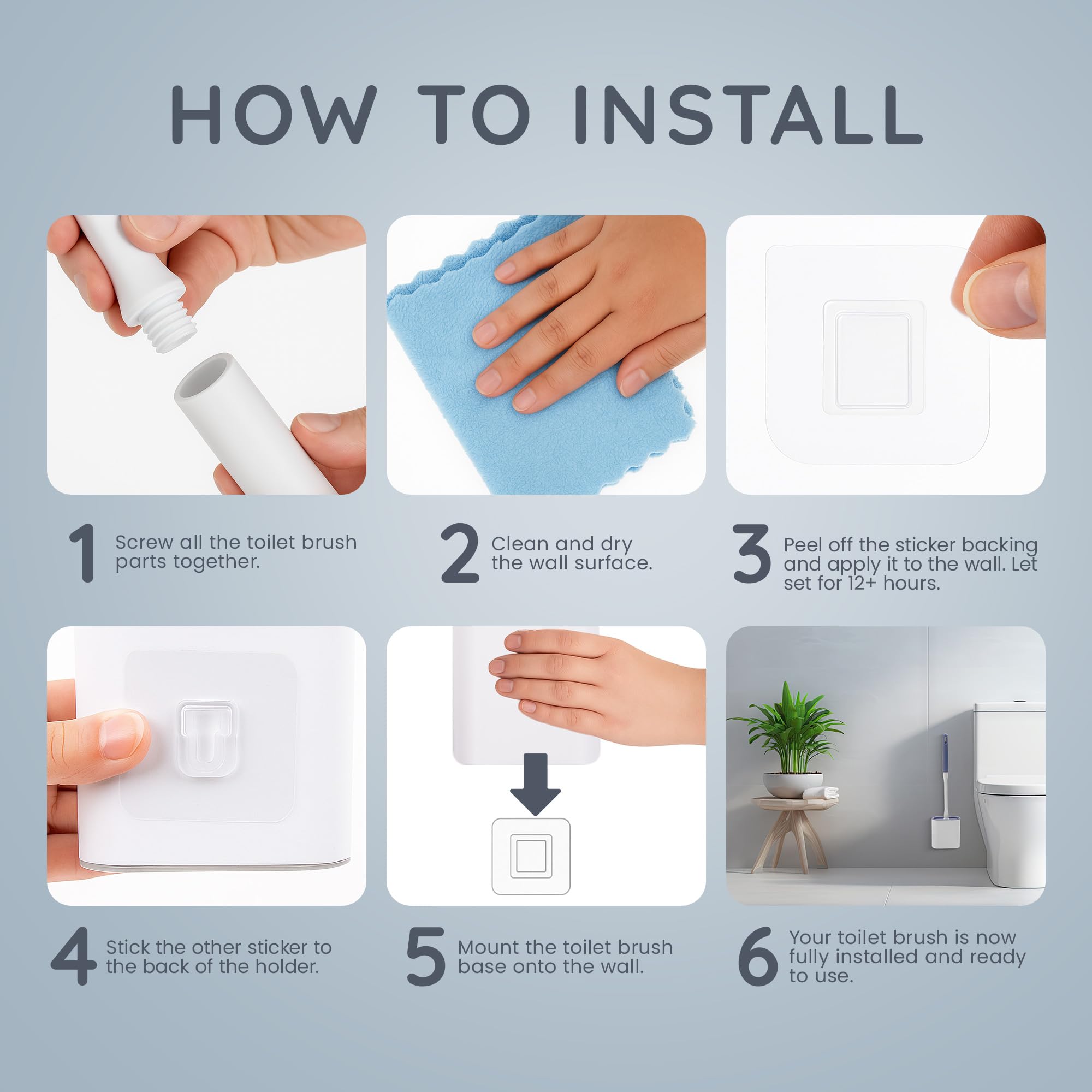 HOW TO INSTALL

1 Screw all the toilet brush parts together.

2 Clean and dry the wall surface.

3 Peel off the sticker backing and apply it to the wall. Let set for 12+ hours.

4 Stick the other sticker to the back of the holder.

5 Mount the toilet brush base onto the wall.

6 Your toilet brush is now fully installed and ready to use.