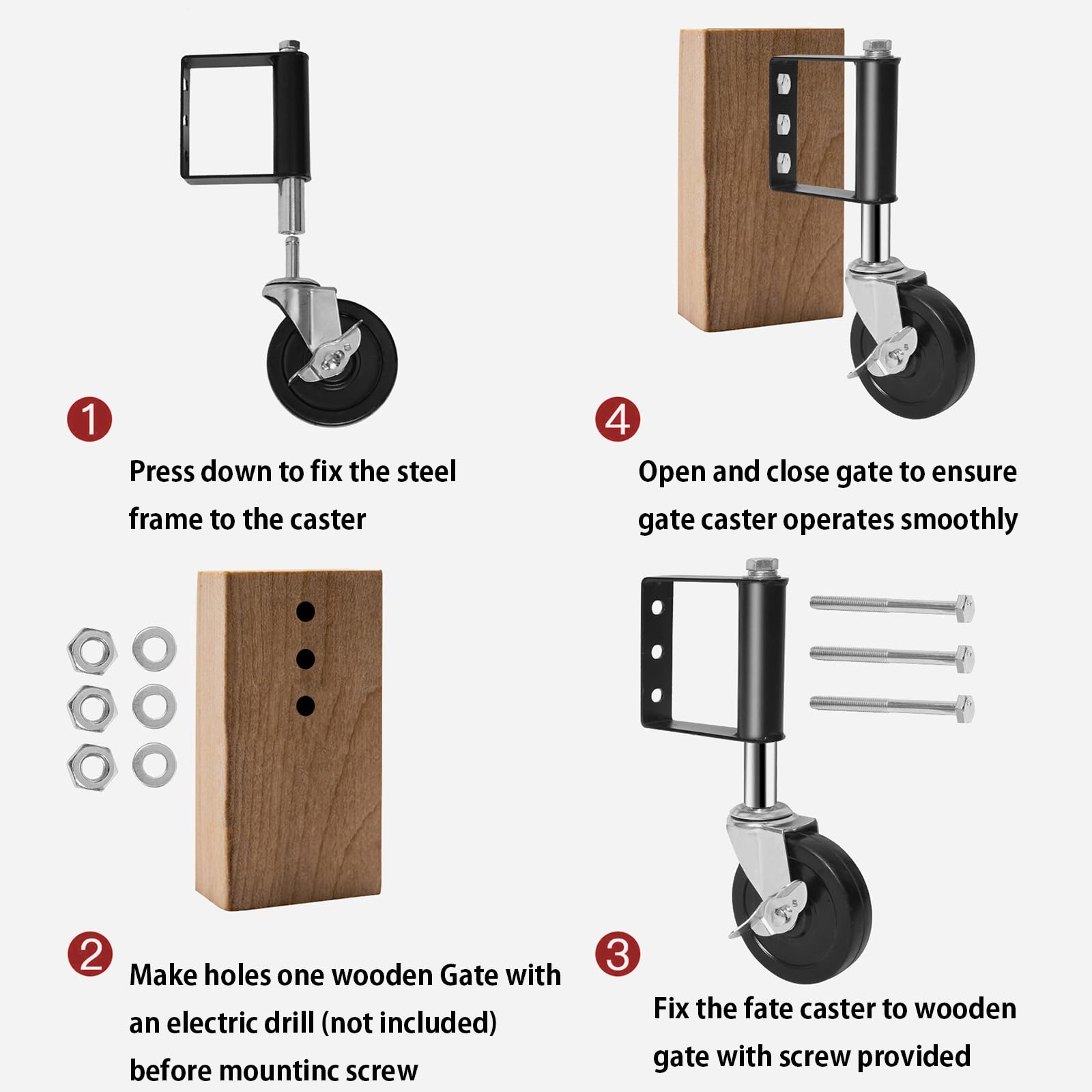 1

Press down to fix the steel frame to the caster

4

Open and close gate to ensure gate caster operates smoothly

2

Make holes one wooden Gate with an electric drill (not included) before mountinc screw

3

Fix the fate caster to wooden gate with screw provided