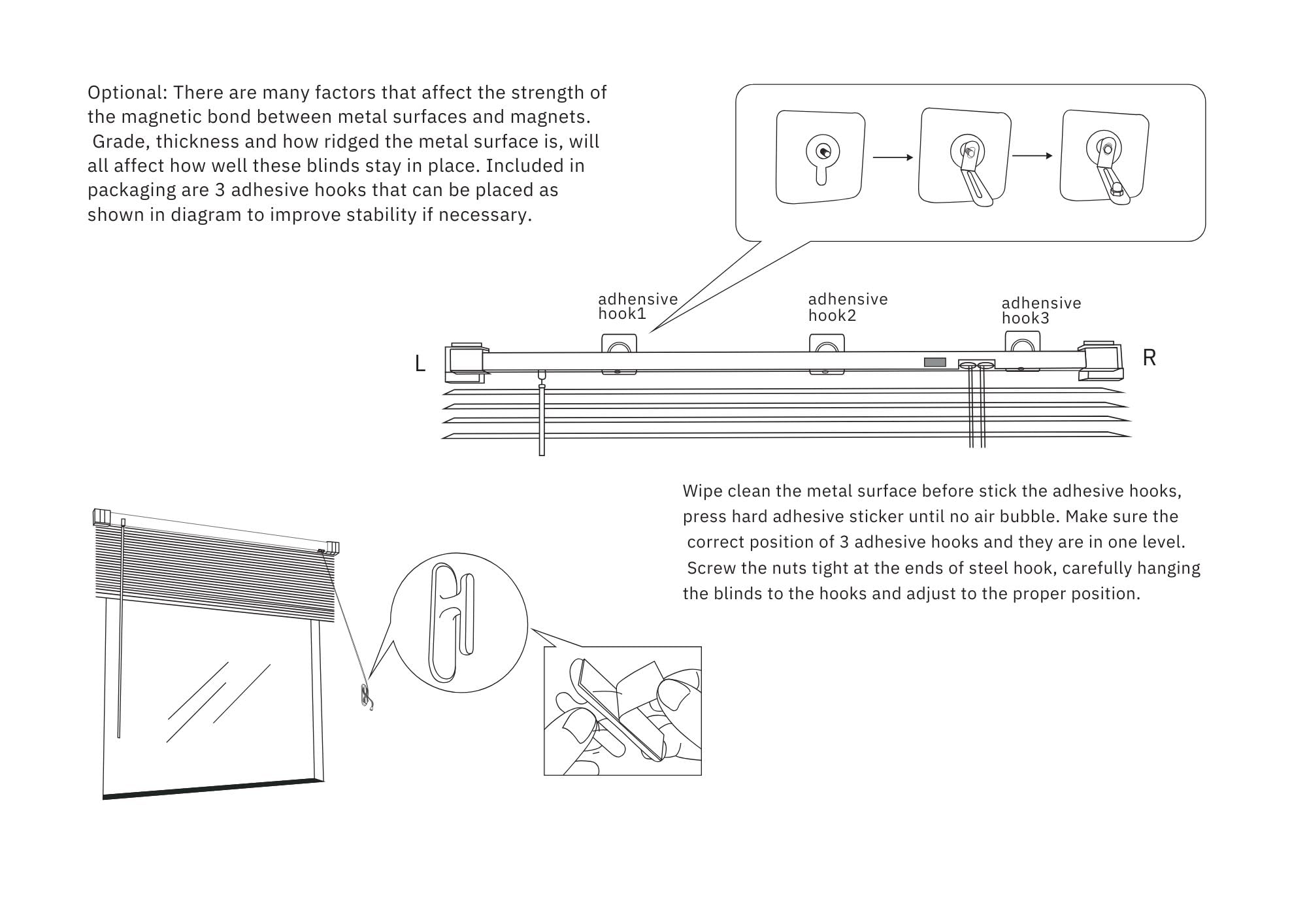 Optional: There are many factors that affect the strength of the magnetic bond between metal surfaces and magnets. Grade, thickness and how ridged the metal surface is, will all affect how well these blinds stay in place. Included in packaging are 3 adhesive hooks that can be placed as shown in diagram to improve stability if necessary.

adhensive hook1

adhensive hook2

adhensive hook3

L

R

Wipe clean the metal surface before stick the adhesive hooks, press hard adhesive sticker until no air bubble. Make sure the correct position of 3 adhesive hooks and they are in one level. Screw the nuts tight at the ends of steel hook, carefully hanging the blinds to the hooks and adjust to the proper position.