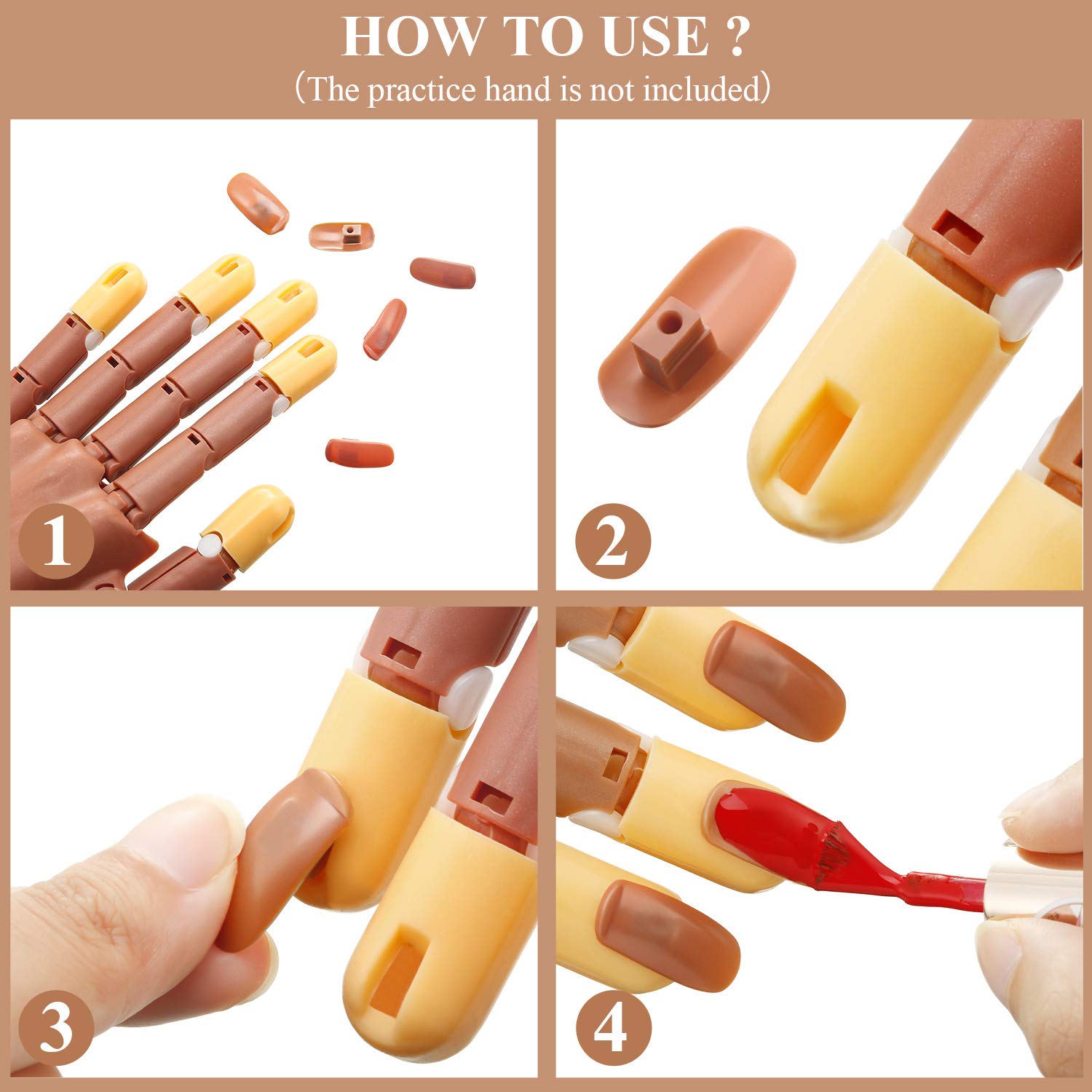 HOW TO USE ?
(The practice hand is not included)

1

2

3

4