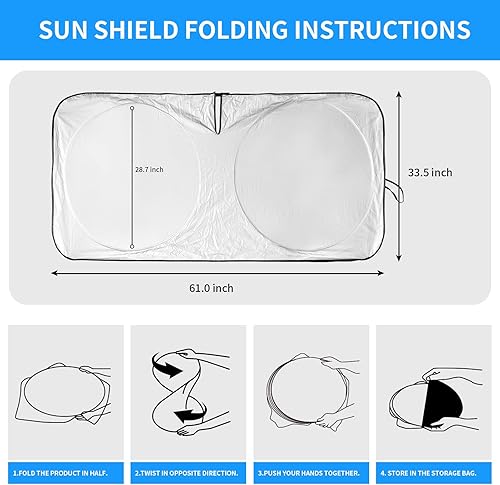 SUN SHIELD FOLDING INSTRUCTIONS

28.7 inch

33.5 inch

61.0 inch

1.FOLD THE PRODUCT IN HALF.

2.TWIST IN OPPOSITE DIRECTION.

3.PUSH YOUR HANDS TOGETHER.

4. STORE IN THE STORAGE BAG.