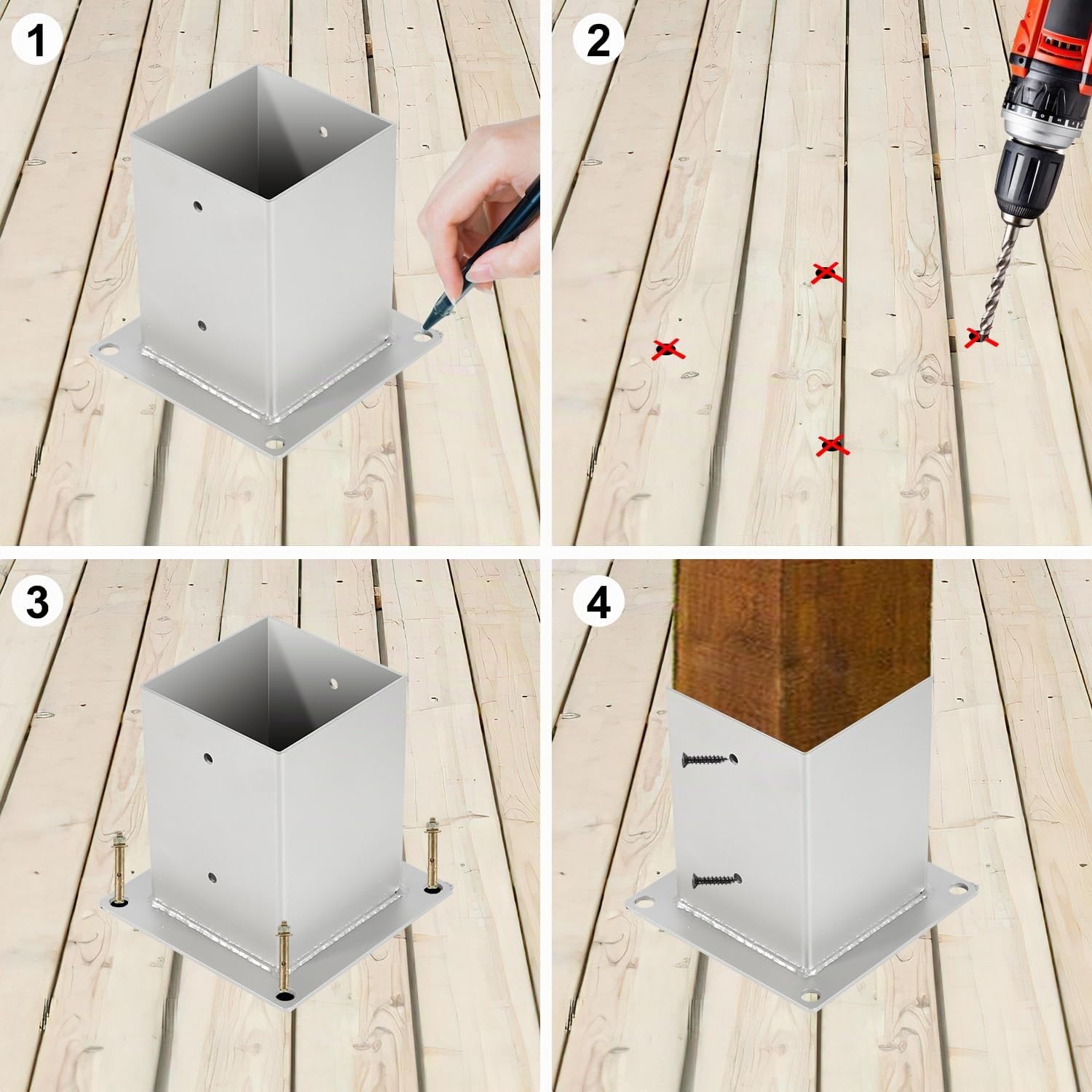 1

2

3

4