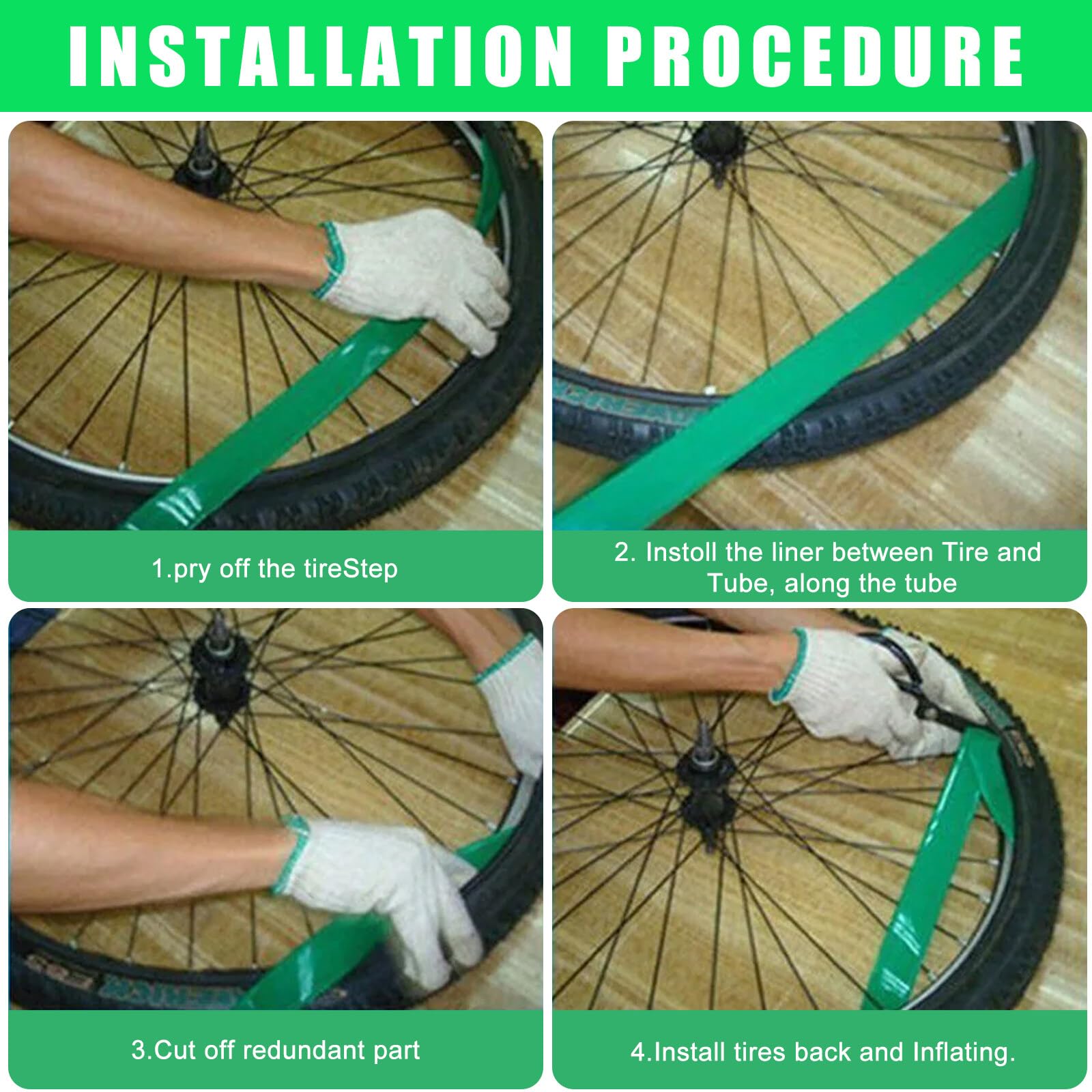 INSTALLATION PROCEDURE

1.pry off the tireStep

2. Instoll the liner between Tire and Tube, along the tube

3.Cut off redundant part

4.Install tires back and Inflating.