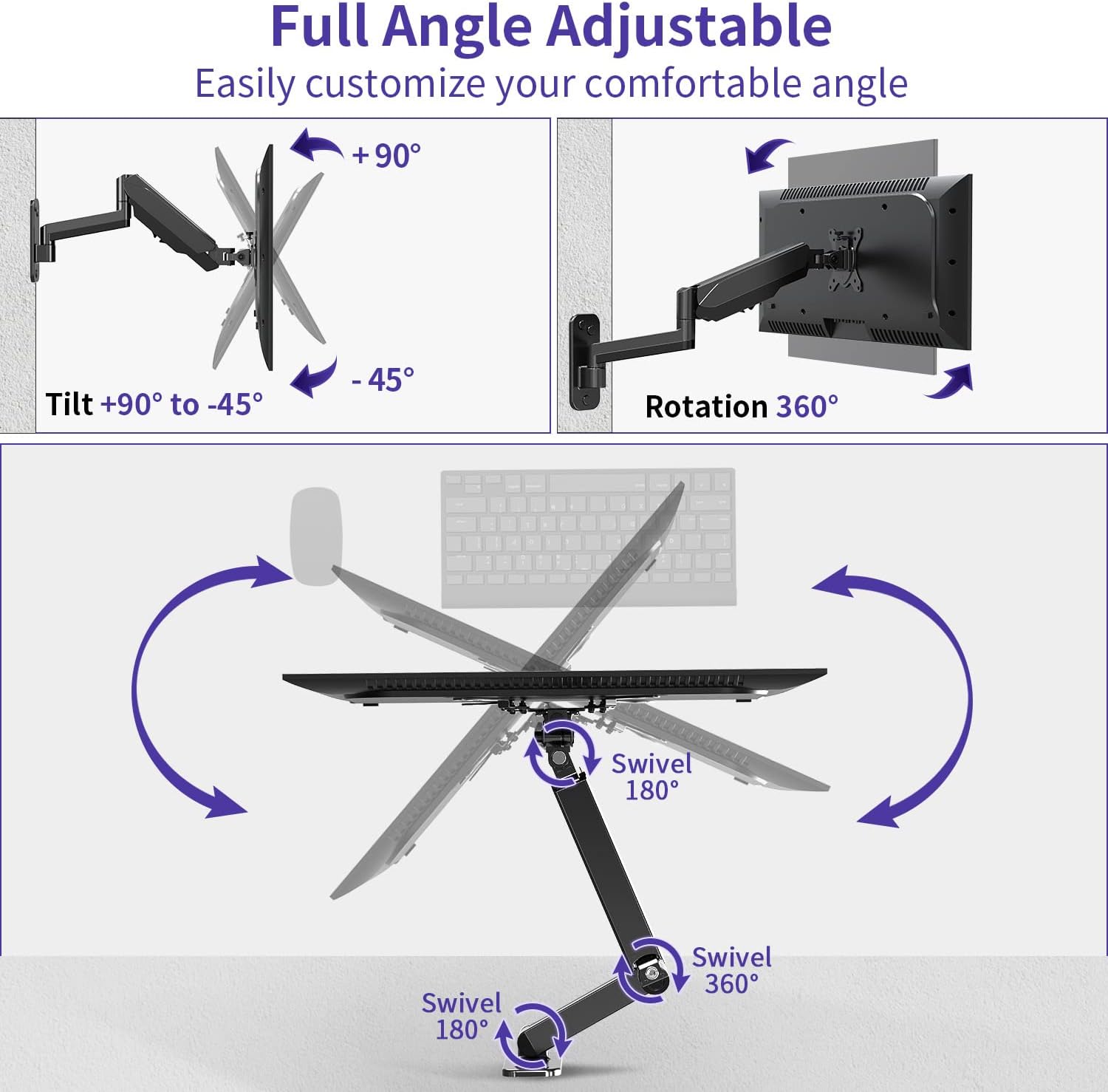 Full Angle Adjustable
Easily customize your comfortable angle

+ 90°

- 45°

Tilt +90° to -45°

Rotation 360°

Swivel 180°

Swivel 360°

Swivel 180°