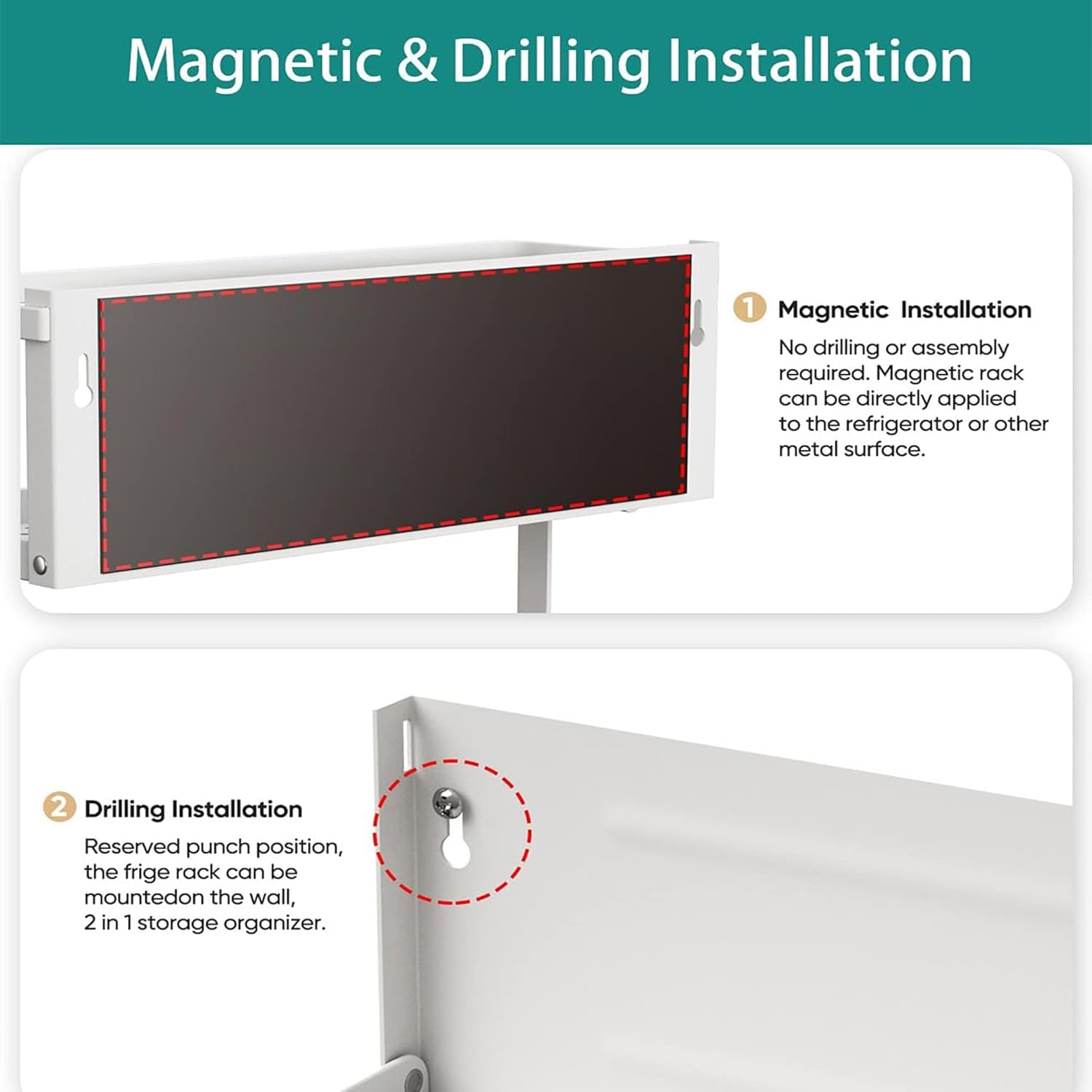 Magnetic & Drilling Installation

1 Magnetic Installation

No drilling or assembly required. Magnetic rack can be directly applied to the refrigerator or other metal surface.

2 Drilling Installation

Reserved punch position, the frige rack can be mountedon the wall, 2 in 1 storage organizer.