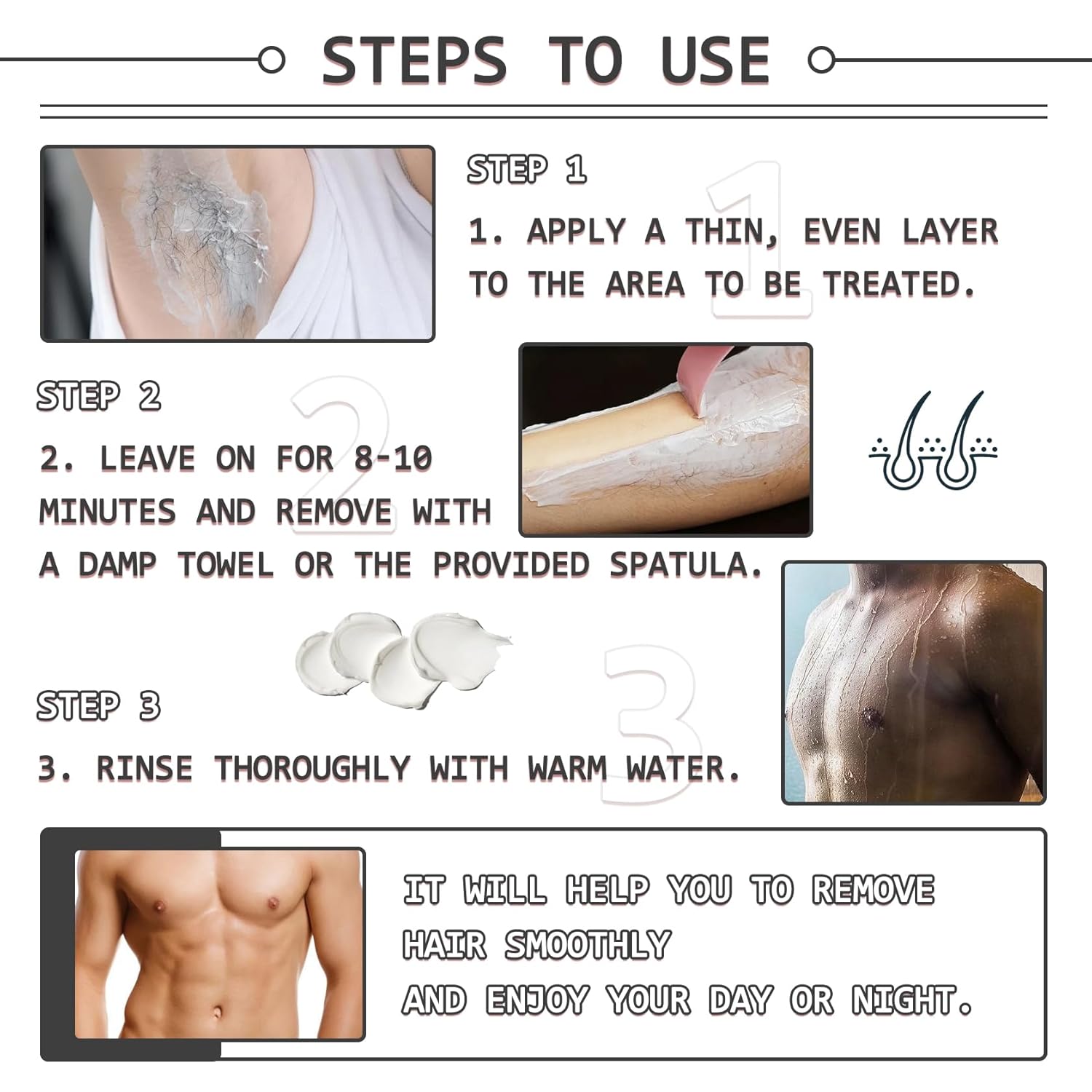 STEPS TO USE

STEP 1

1. APPLY A THIN, EVEN LAYER TO THE AREA TO BE TREATED.

STEP 2

2. LEAVE ON FOR 8-10 MINUTES AND REMOVE WITH A DAMP TOWEL OR THE PROVIDED SPATULA.

STEP 3

3. RINSE THOROUGHLY WITH WARM WATER.

IT WILL HELP YOU TO REMOVE HAIR SMOOTHLY
AND ENJOY YOUR DAY OR NIGHT.