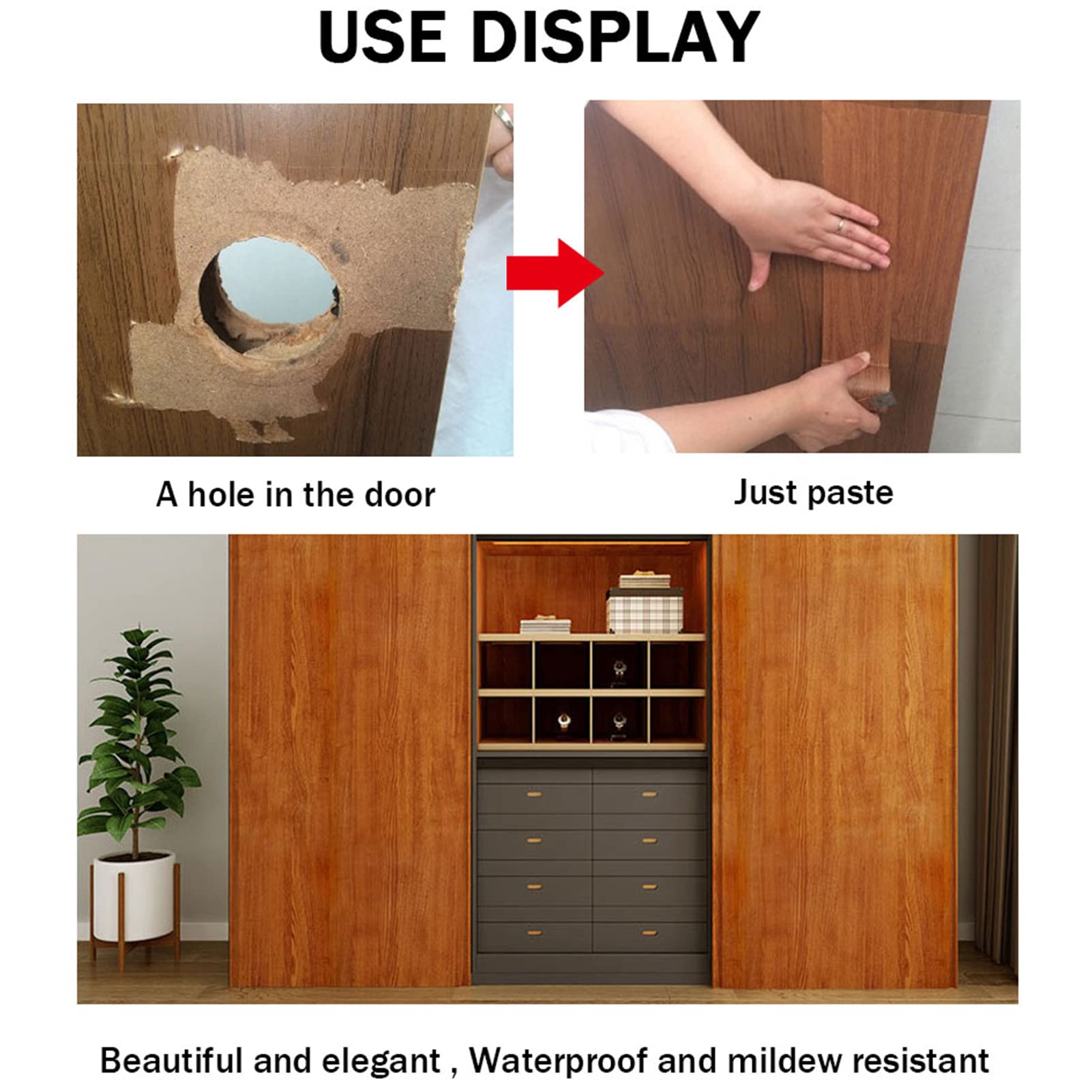 USE DISPLAY

A hole in the door

Just paste

Beautiful and elegant , Waterproof and mildew resistant