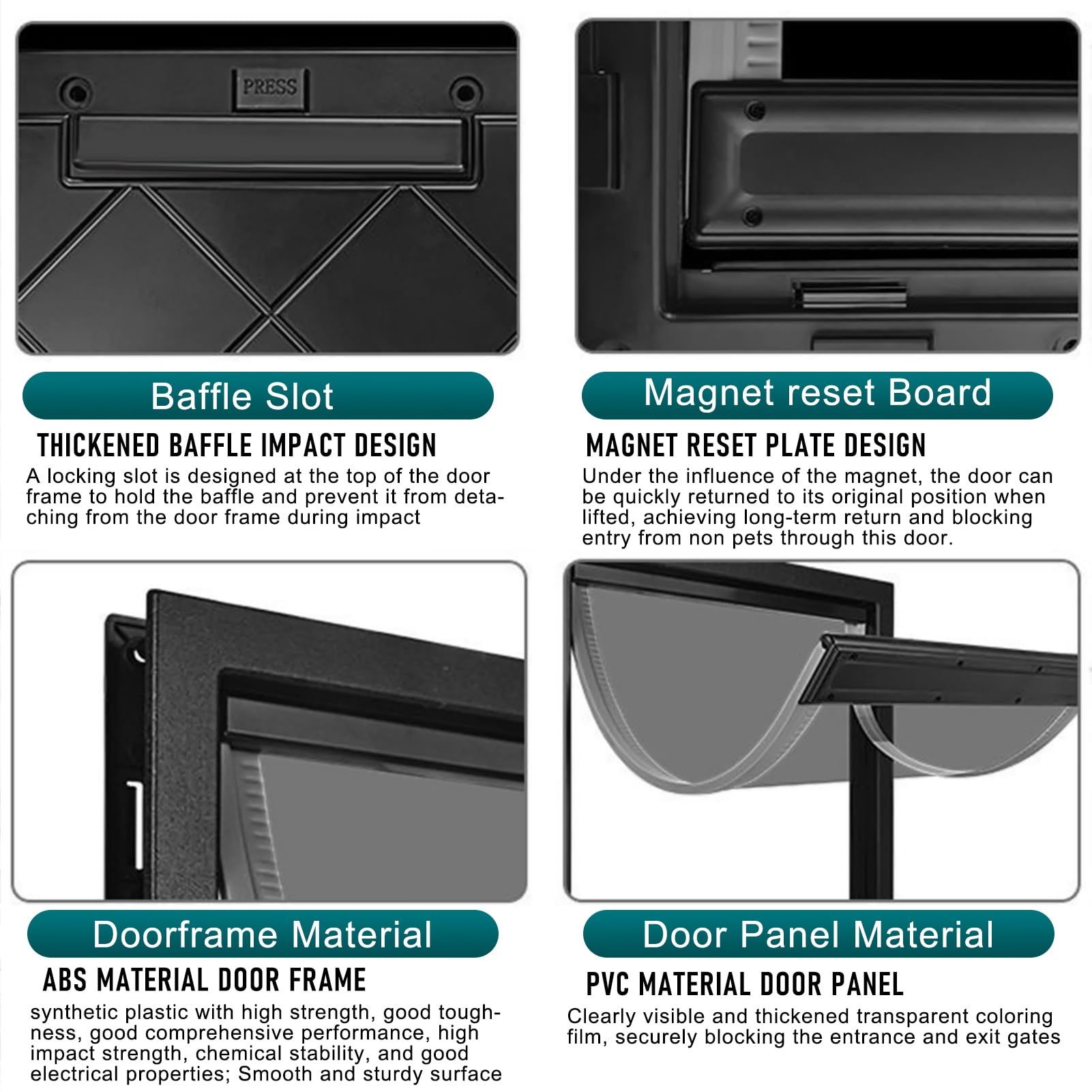 PRESS

Baffle Slot

THICKENED BAFFLE IMPACT DESIGN

A locking slot is designed at the top of the door frame to hold the baffle and prevent it from detaching from the door frame during impact

Magnet reset Board

MAGNET RESET PLATE DESIGN

Under the influence of the magnet, the door can be quickly returned to its original position when lifted, achieving long-term return and blocking entry from non pets through this door.

Doorframe Material

ABS MATERIAL DOOR FRAME

synthetic plastic with high strength, good toughness, good comprehensive performance, high impact strength, chemical stability, and good electrical properties; Smooth and sturdy surface

Door Panel Material

PVC MATERIAL DOOR PANEL

Clearly visible and thickened transparent coloring film, securely blocking the entrance and exit gates