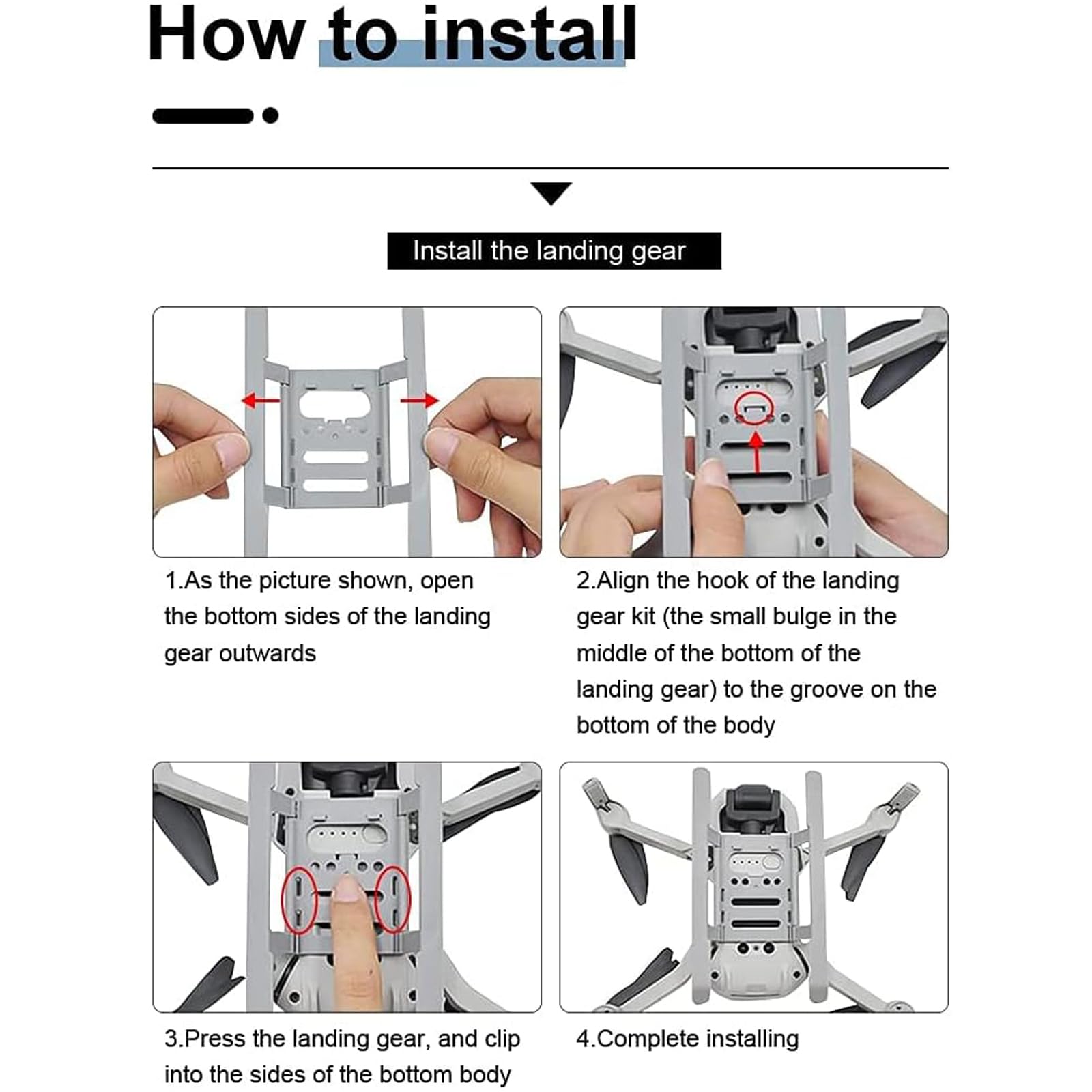 How to install

Install the landing gear

1.As the picture shown, open the bottom sides of the landing gear outwards

2.Align the hook of the landing gear kit (the small bulge in the middle of the bottom of the landing gear) to the groove on the bottom of the body

3.Press the landing gear, and clip into the sides of the bottom body

4.Complete installing