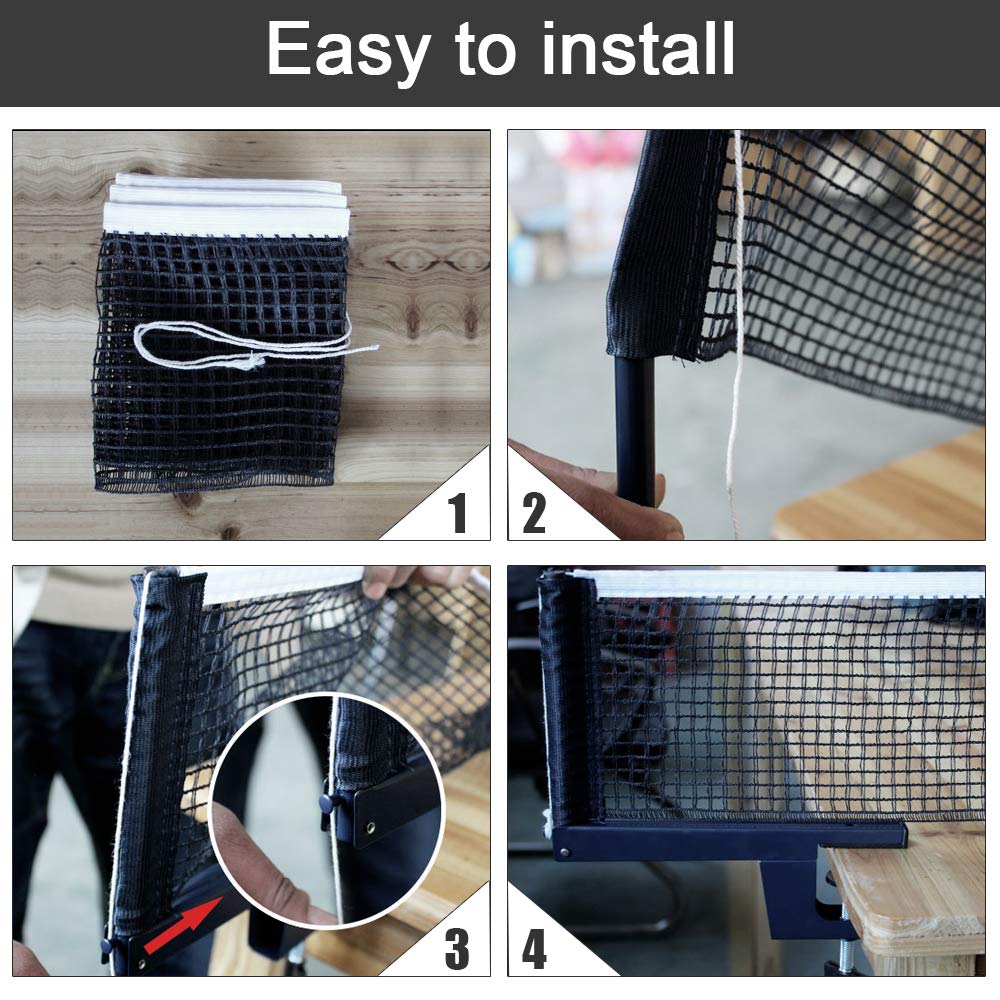 Easy to install

1

2

3

4