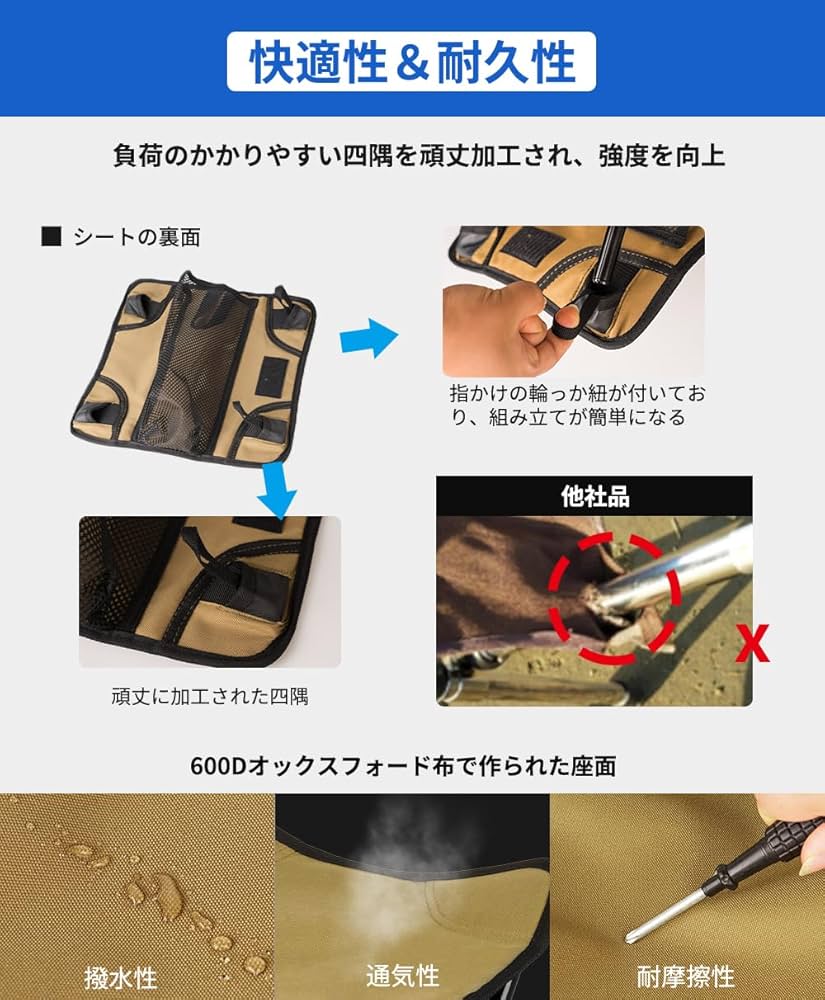 快適性＆耐久性

負荷のかかりやすい四隅を頑丈加工され、強度を向上

■ シートの裏面

指かけの輪っか紐が付いており、組み立てが簡単になる

他社品

X

頑丈に加工された四隅

600Dオックスフォード布で作られた座面

撥水性

通気性

耐摩擦性