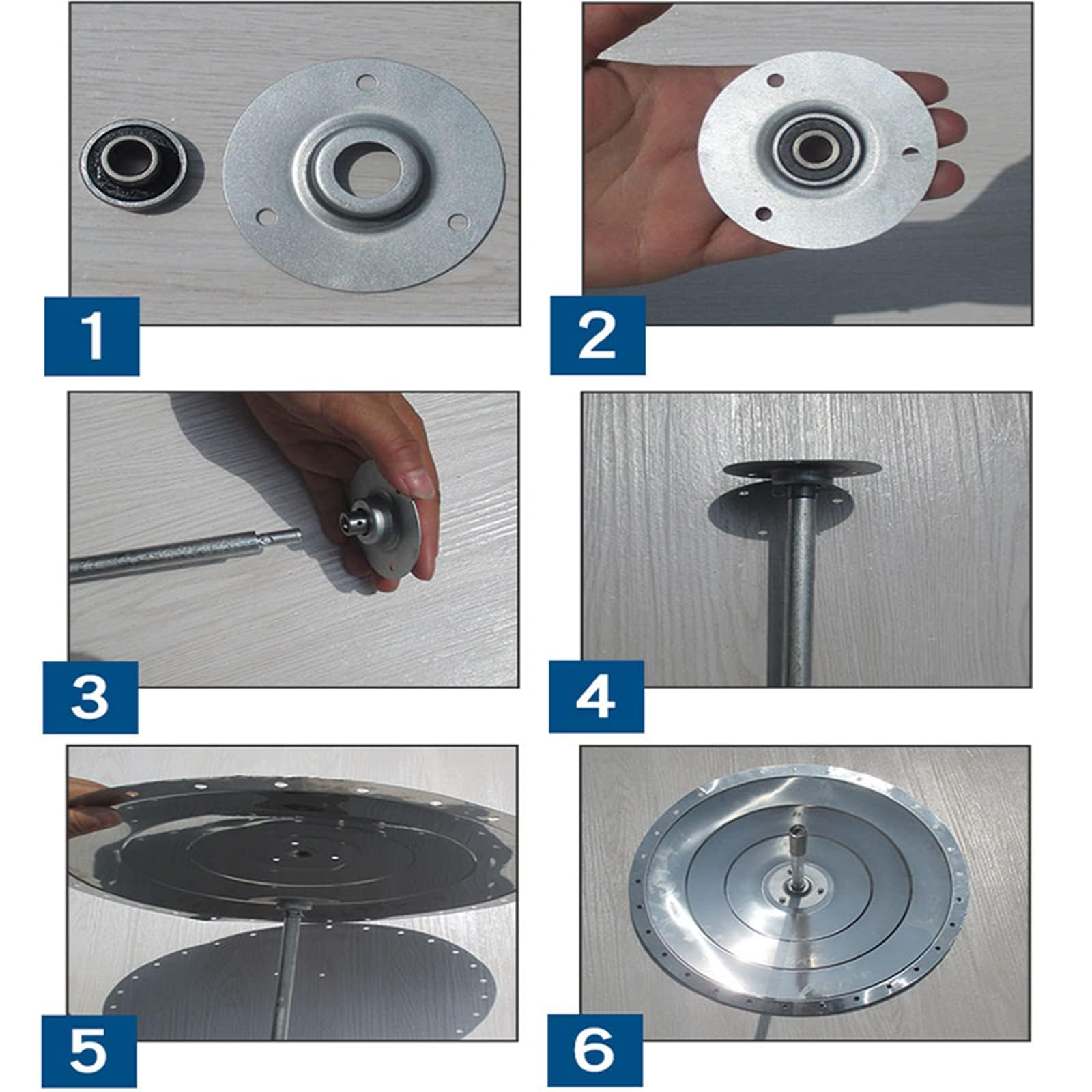 1

2

3

4

5

6