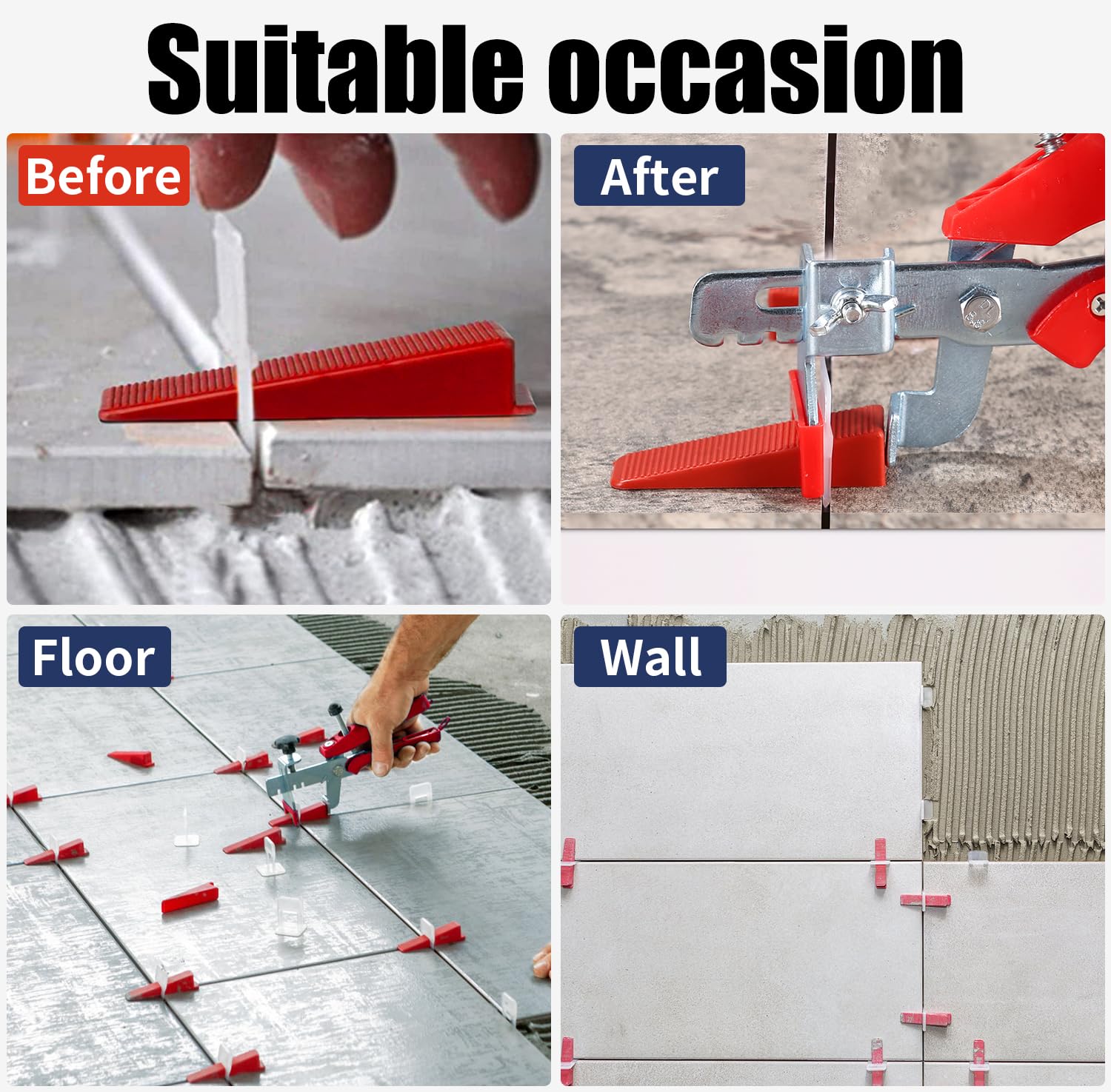 Suitable occasion

Before

After

Floor

Wall