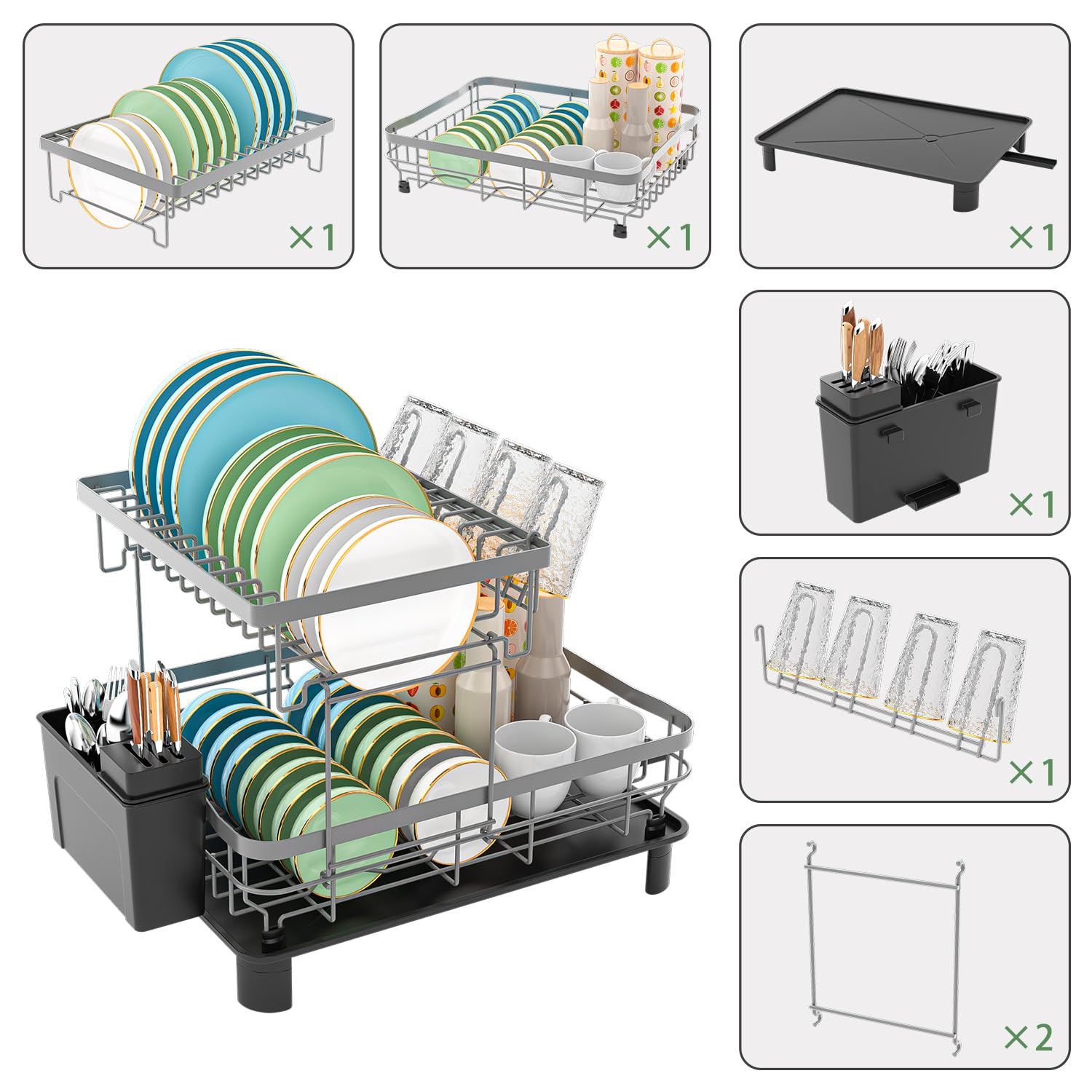 ×1

×1

×1

×1

×1

×2