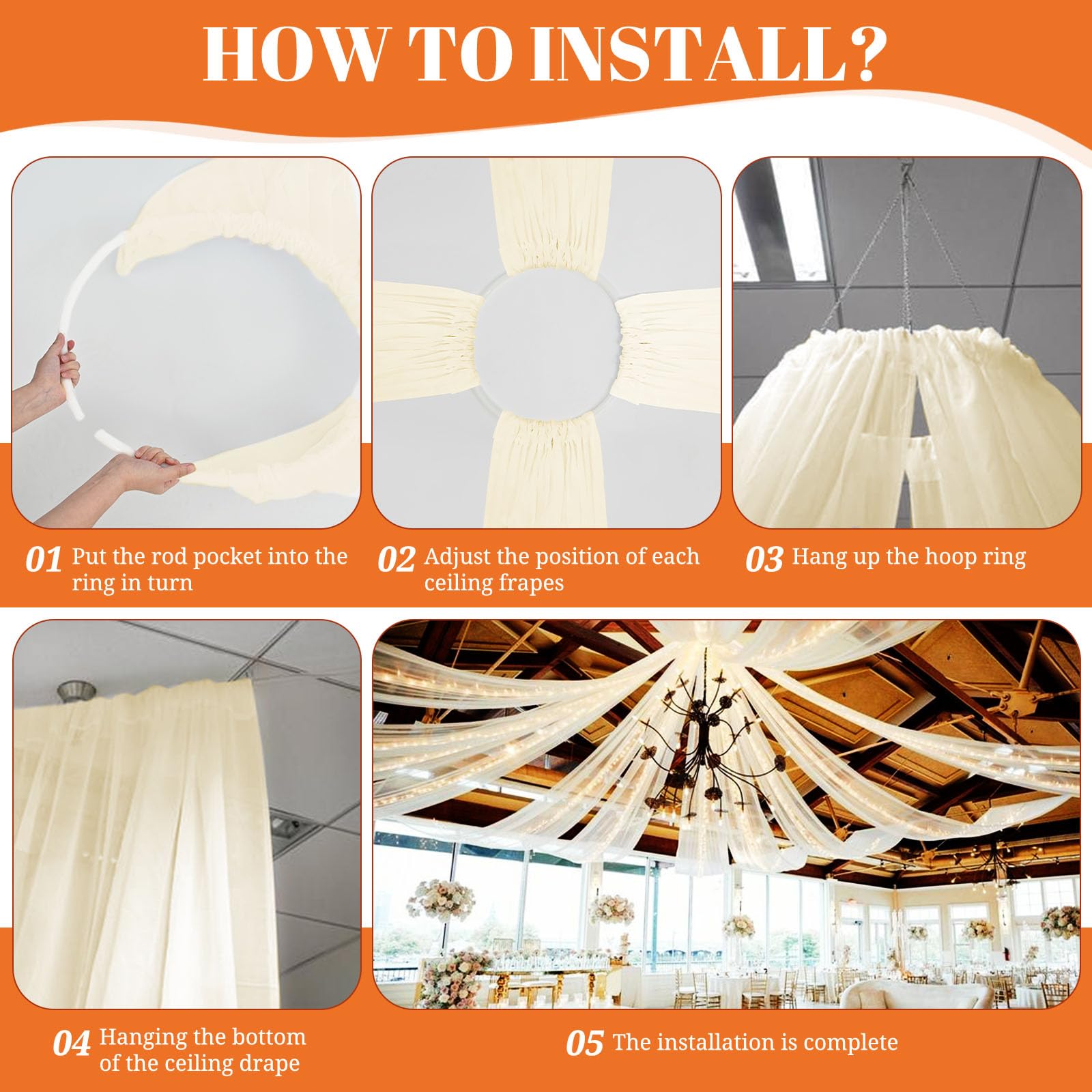 HOW TO INSTALL?

01 Put the rod pocket into the ring in turn

02 Adjust the position of each ceiling frapes

03 Hang up the hoop ring

04 Hanging the bottom of the ceiling drape

05 The installation is complete