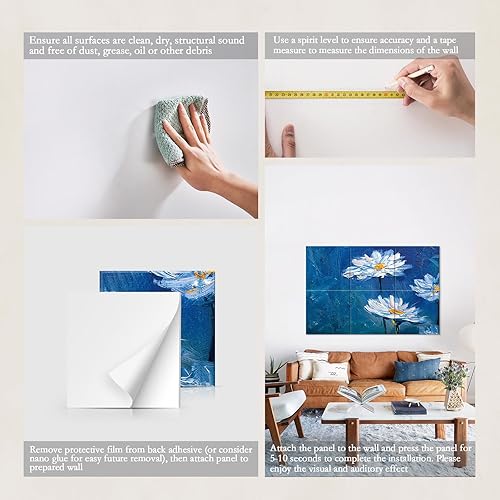 Ensure all surfaces are clean, dry, structural sound and free of dust, grease, oil or other debris

Use a spirit level to ensure accuracy and a tape measure to measure the dimensions of the wall

Remove protective film from back adhesive (or consider nano glue for easy future removal), then attach panel to prepared wall

Attach the panel to the wall and press the panel for 5-10 seconds to complete the installation. Please enjoy the visual and auditory effect