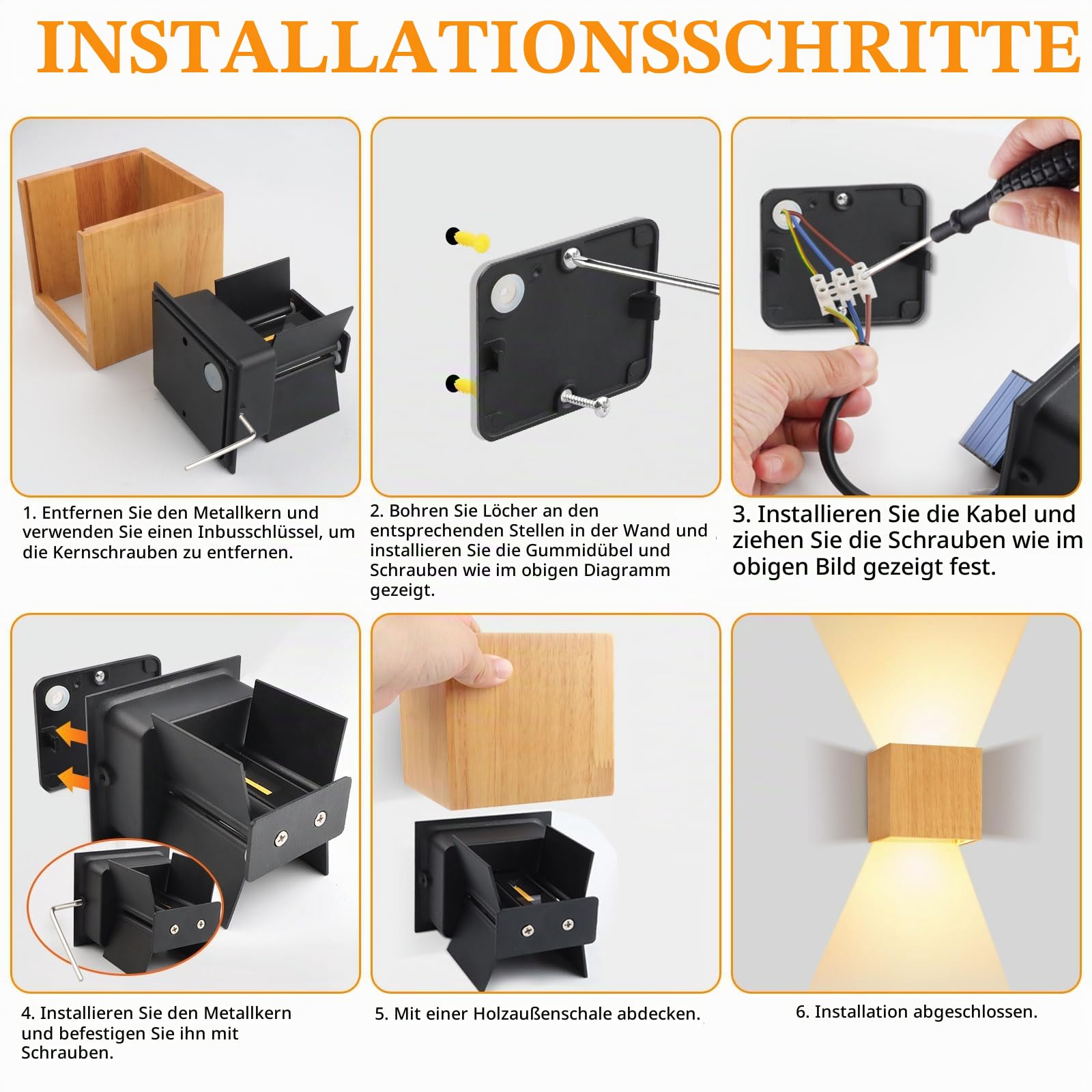 INSTALLATIONSSCHRITTE

1. Entfernen Sie den Metallkern und verwenden Sie einen Inbusschlüssel, um die Kernschrauben zu entfernen.

2. Bohren Sie Löcher an den entsprechenden Stellen in der Wand und installieren Sie die Gummidübel und Schrauben wie im obigen Diagramm gezeigt.

3. Installieren Sie die Kabel und ziehen Sie die Schrauben wie im obigen Bild gezeigt fest.

4. Installieren Sie den Metallkern und befestigen Sie ihn mit Schrauben.

5. Mit einer Holzaußenschale abdecken.

6. Installation abgeschlossen.