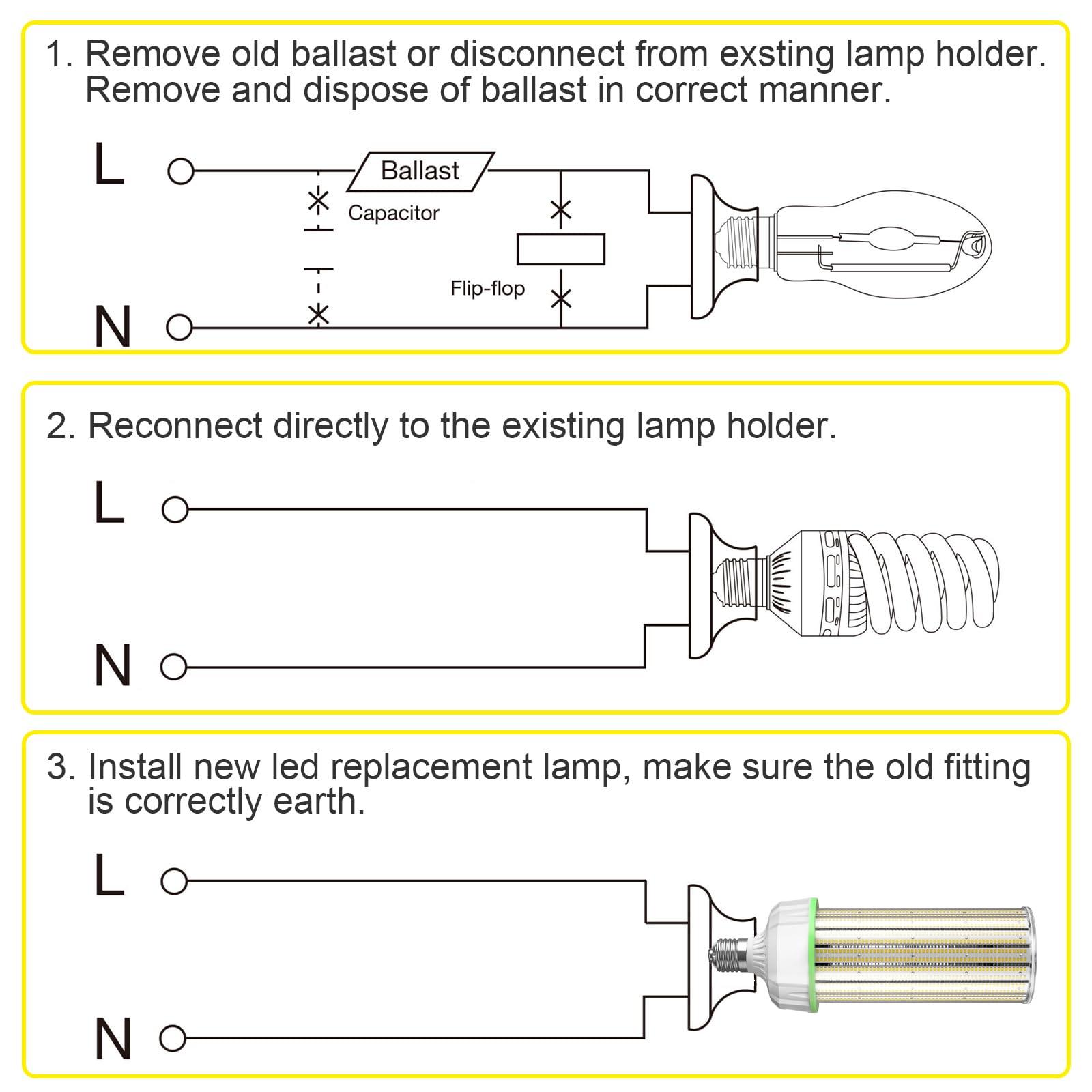 1. Remove old ballast or disconnect from exsting lamp holder. Remove and dispose of ballast in correct manner.

L

Ballast

Capacitor

Flip-flop

N

2. Reconnect directly to the existing lamp holder.

L

N

3. Install new led replacement lamp, make sure the old fitting is correctly earth.

L

N