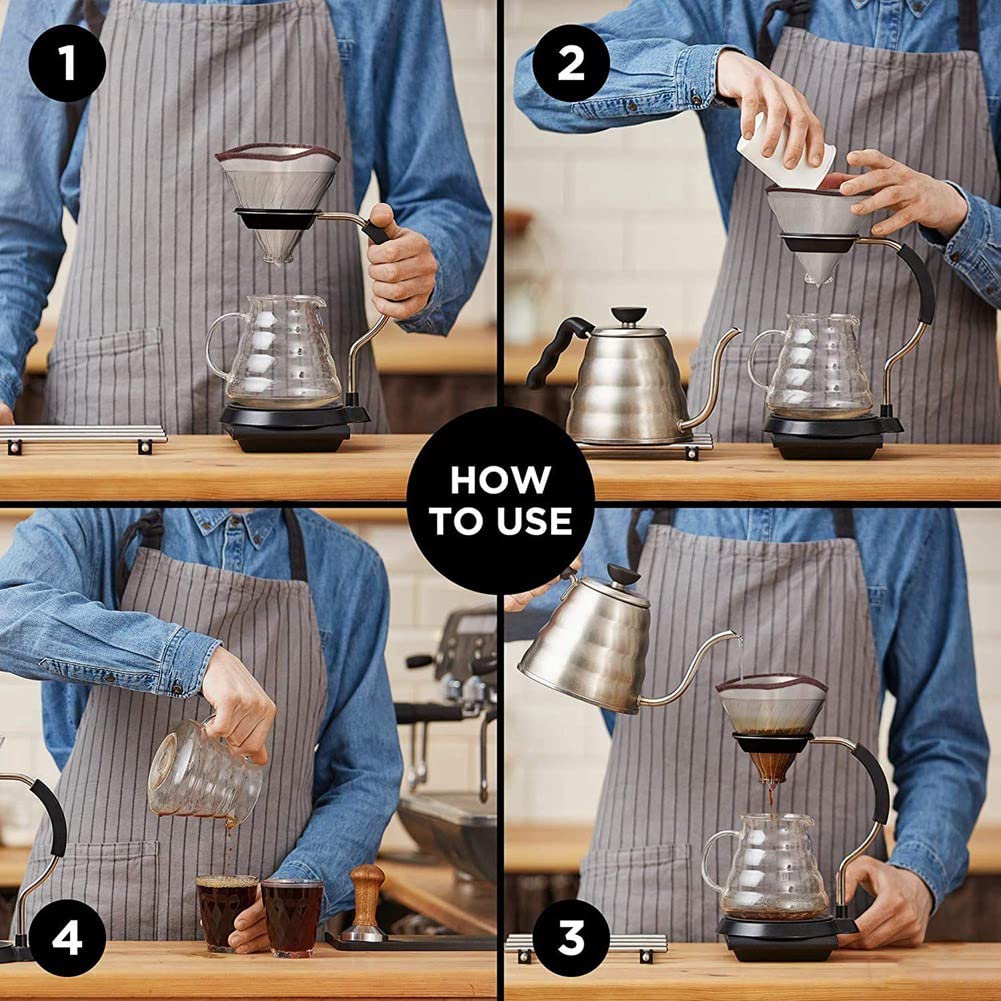 1

2

HOW
TO USE

4

3