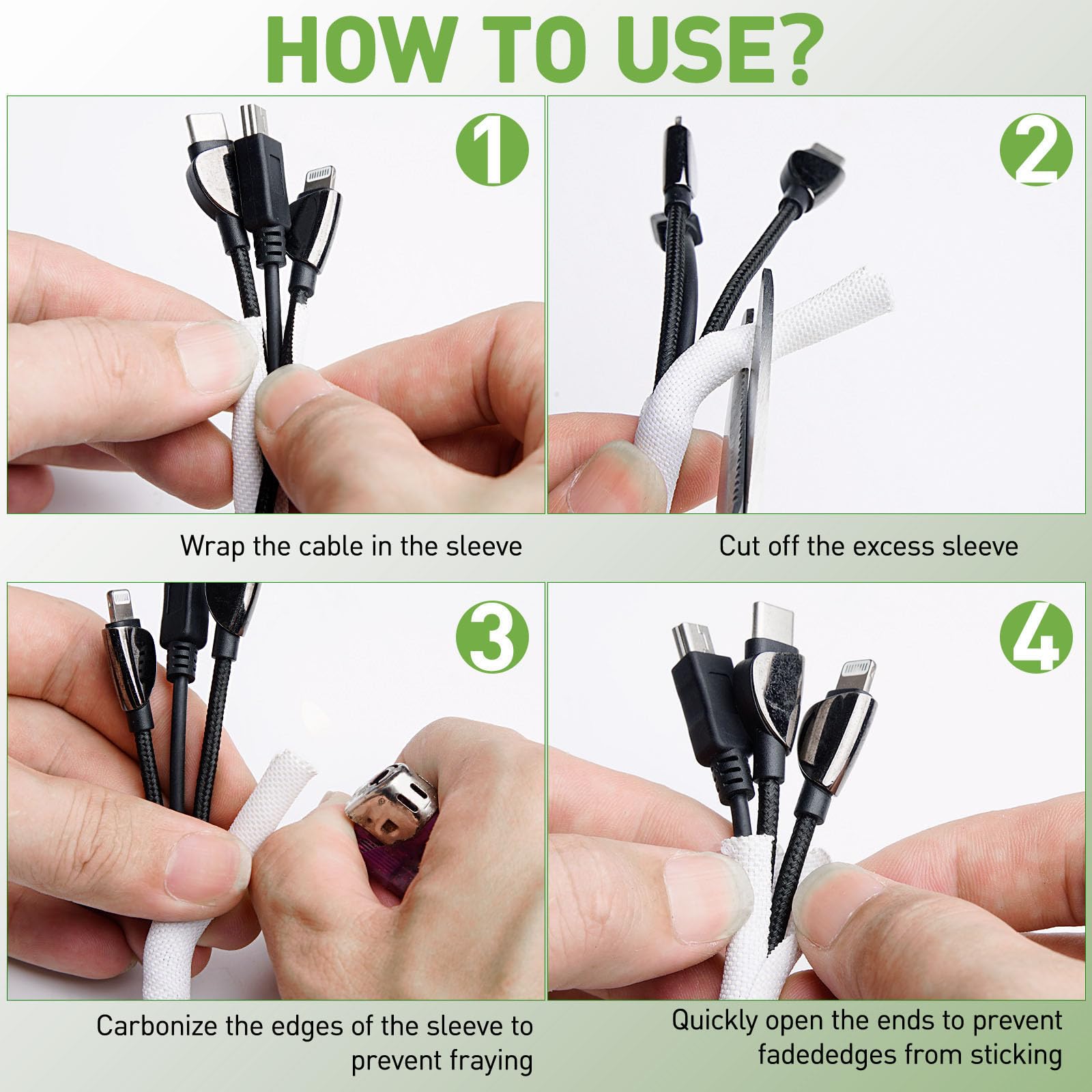 HOW TO USE?

1

Wrap the cable in the sleeve

2

Cut off the excess sleeve

3

Carbonize the edges of the sleeve to prevent fraying

4

Quickly open the ends to prevent fadededges from sticking