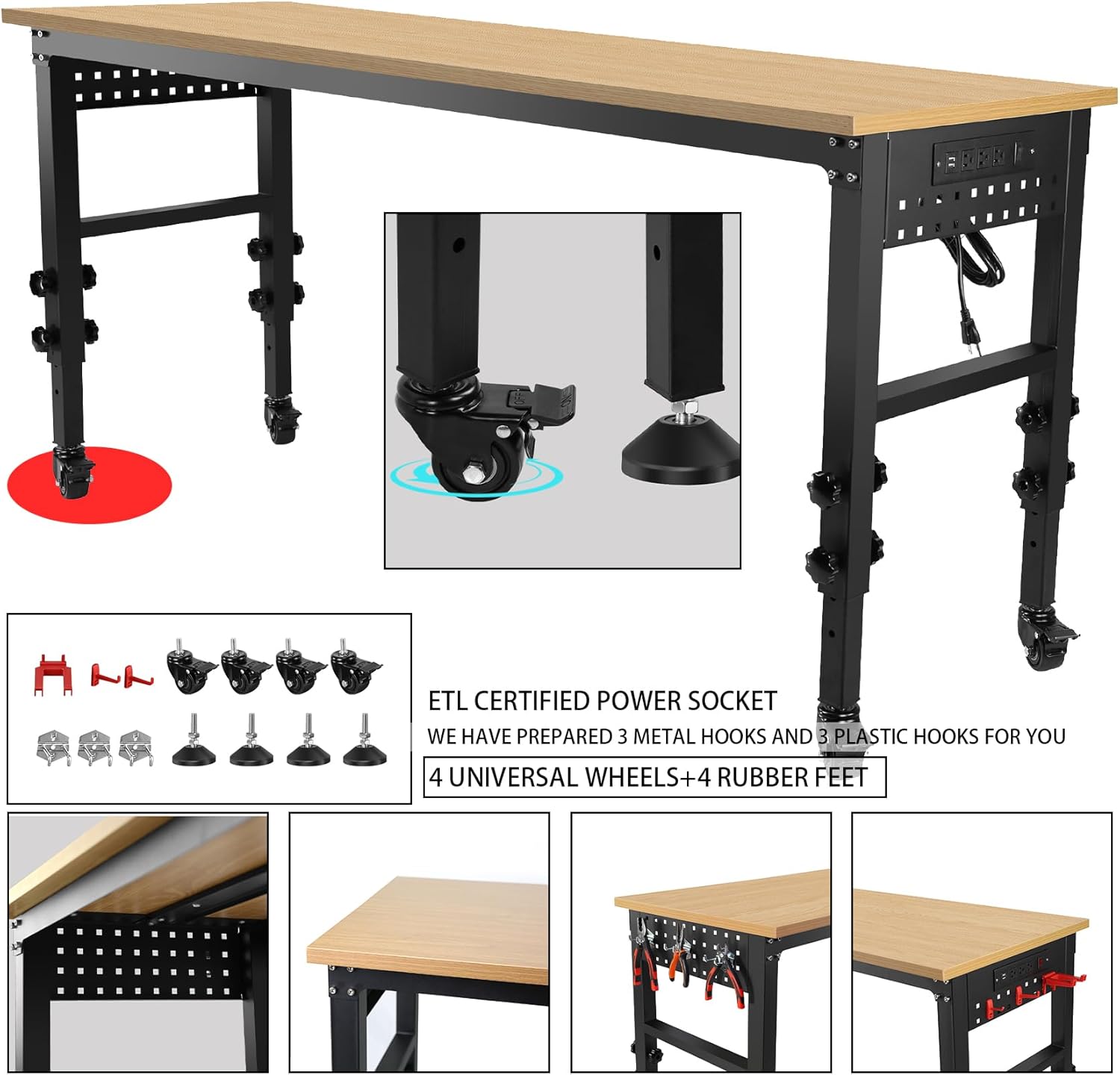 ETL CERTIFIED POWER SOCKET

WE HAVE PREPARED 3 METAL HOOKS AND 3 PLASTIC HOOKS FOR YOU

4 UNIVERSAL WHEELS+4 RUBBER FEET