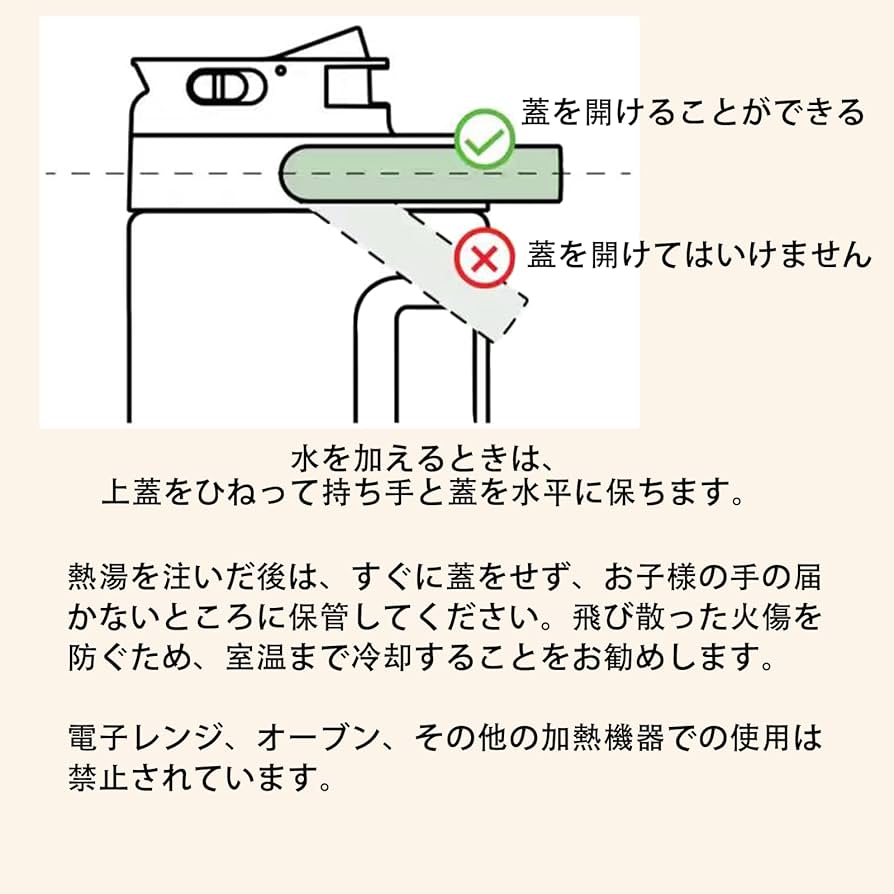 蓋を開けることができる

蓋を開けてはいけません

水を加えるときは、
上蓋をひねって持ち手と蓋を水平に保ちます。

熱湯を注いだ後は、すぐに蓋をせず、お子様の手の届かないところに保管してください。飛び散った火傷を防ぐため、室温まで冷却することをお勧めします。

電子レンジ、オーブン、その他の加熱機器での使用は禁止されています。