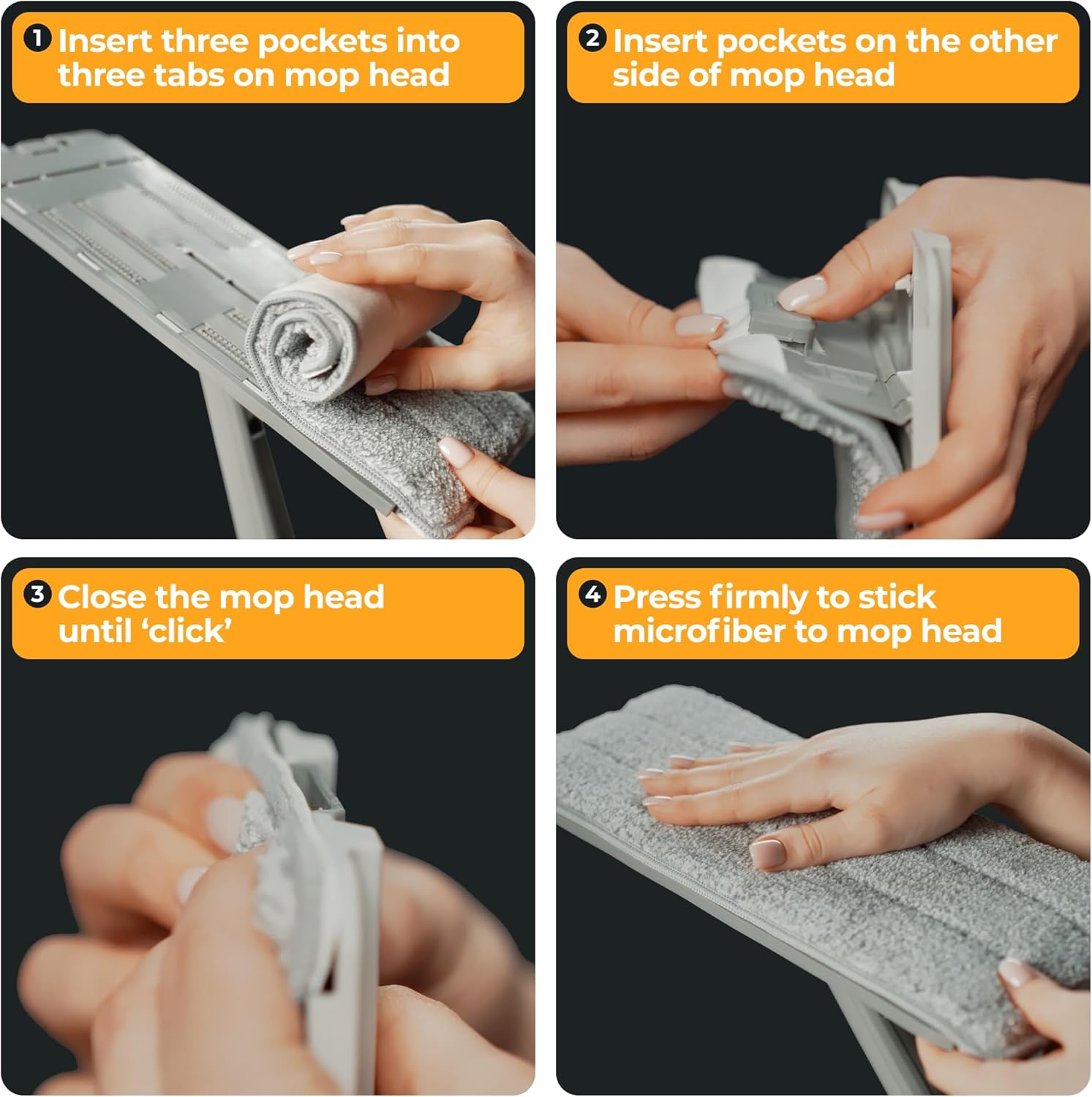 1 Insert three pockets into three tabs on mop head

2 Insert pockets on the other side of mop head

3 Close the mop head until ‘click’

4 Press firmly to stick microfiber to mop head