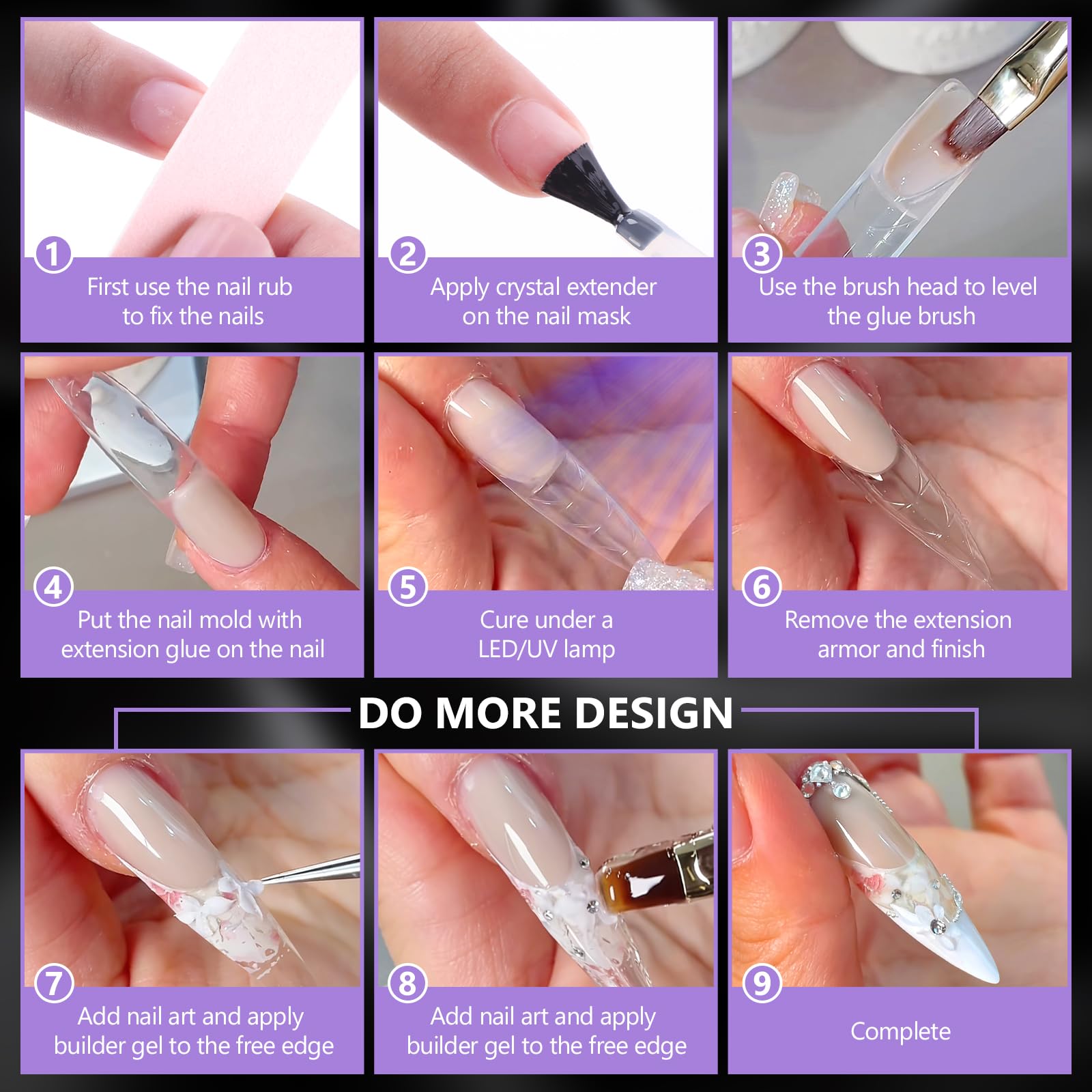 1
First use the nail rub to fix the nails

2
Apply crystal extender on the nail mask

3
Use the brush head to level the glue brush

4
Put the nail mold with extension glue on the nail

5
Cure under a LED/UV lamp

6
Remove the extension armor and finish

DO MORE DESIGN

7
Add nail art and apply builder gel to the free edge

8
Add nail art and apply builder gel to the free edge

9
Complete