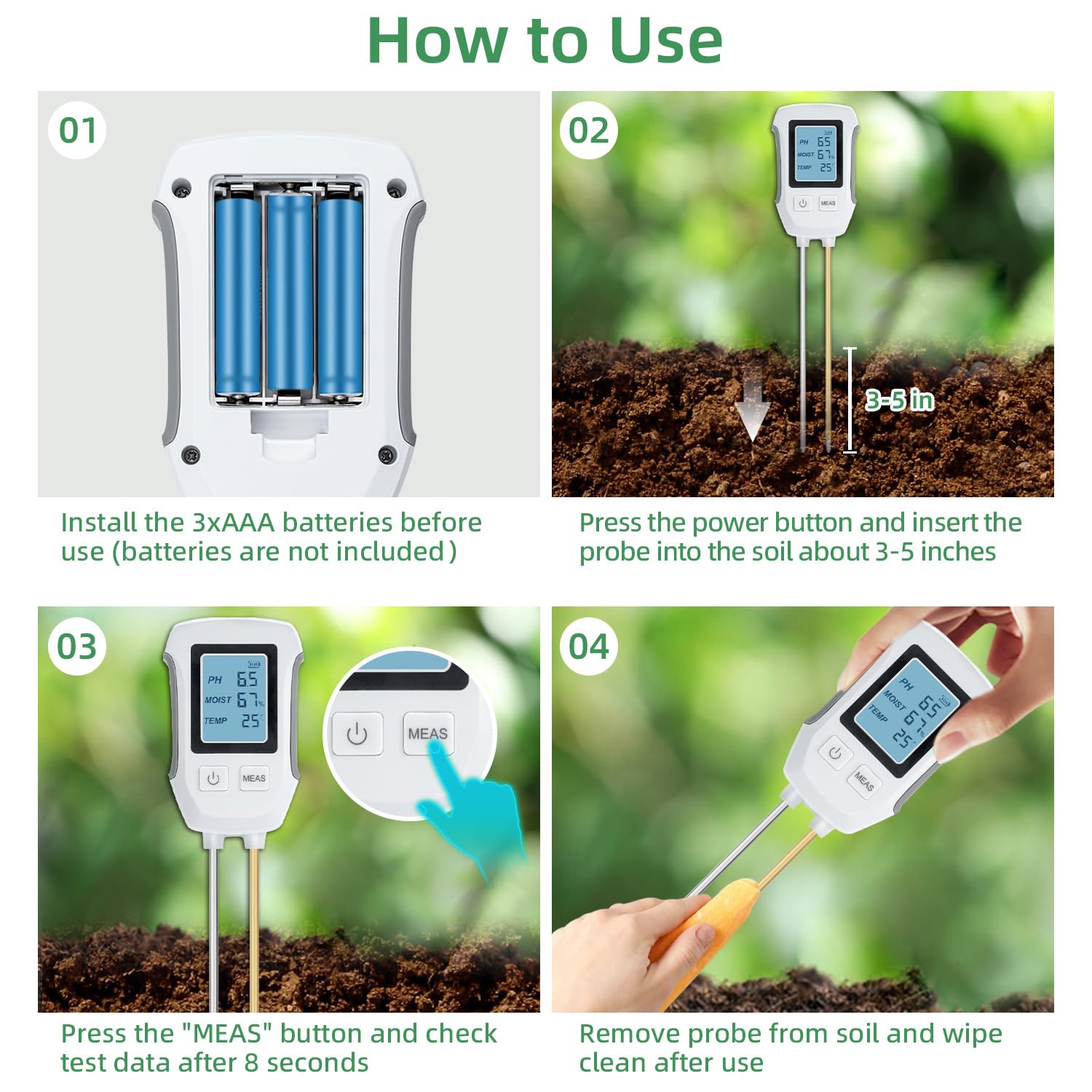 How to Use

01

Install the 3xAAA batteries before use (batteries are not included)

02

PH 65
MOIST 67%
TEMP 25
MEAS

3-5 in

Press the power button and insert the probe into the soil about 3-5 inches

03

PH 65
MOIST 67%
TEMP 25
MEAS

MEAS

Press the "MEAS" button and check test data after 8 seconds

04

PH 65
MOIST 67%
TEMP 25
MEAS

Remove probe from soil and wipe clean after use